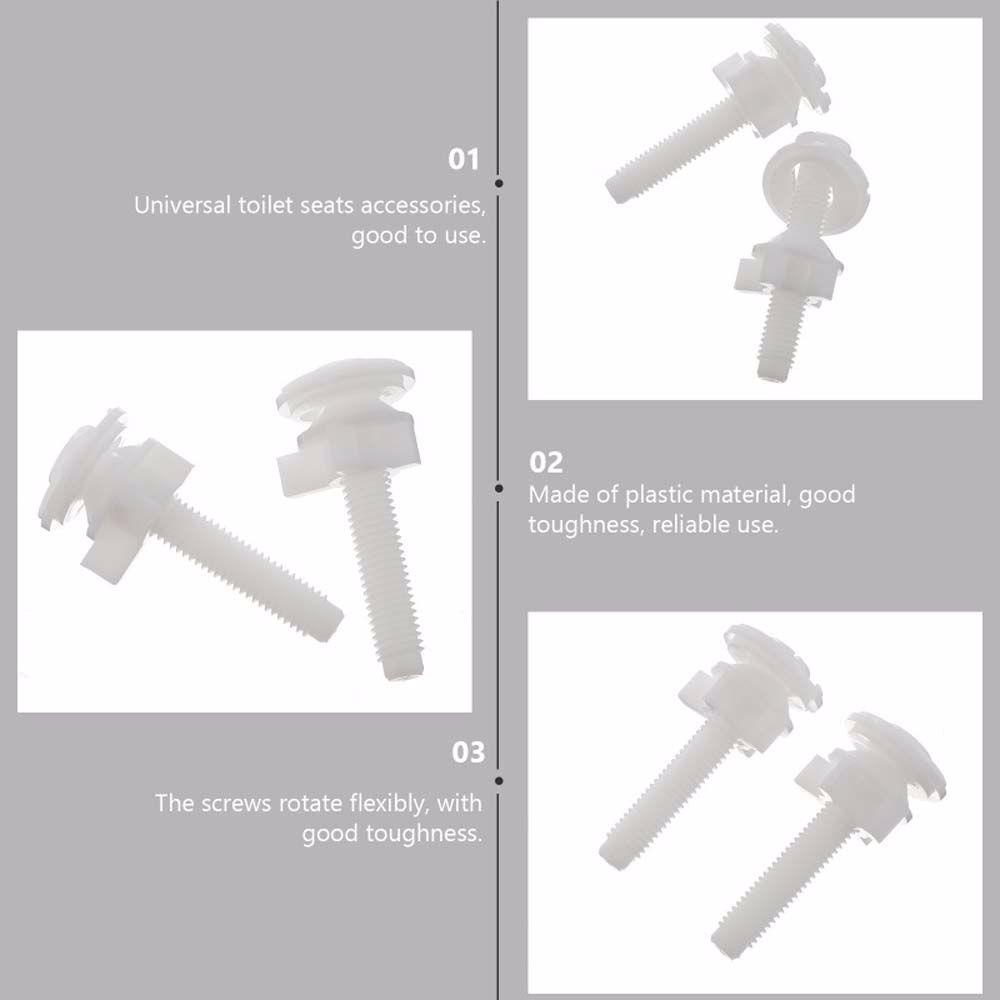 01

Universal toilet seats accessories, good to use.

02

Made of plastic material, good toughness, reliable use.

03

The screws rotate flexibly, with good toughness.