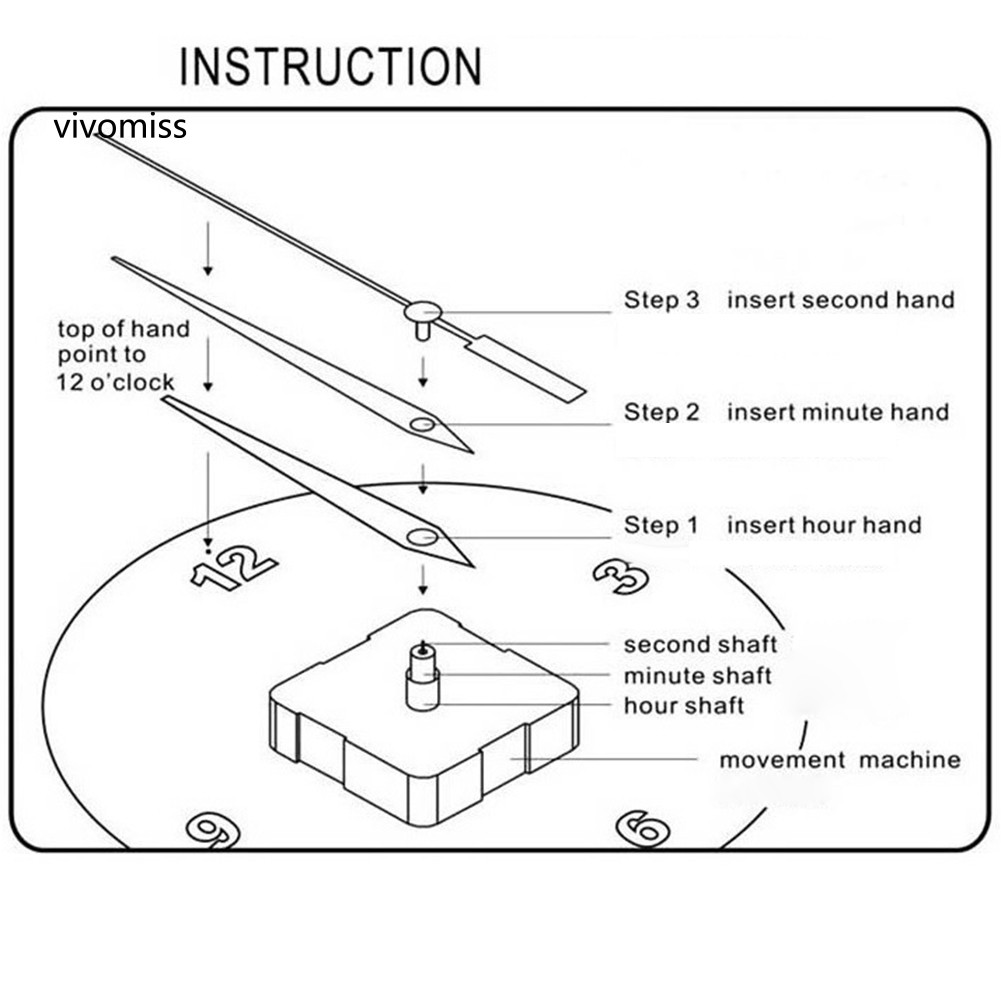 INSTRUCTION

vivomiss

top of hand point to 12 o'clock

Step 3 insert second hand

Step 2 insert minute hand

Step 1 insert hour hand

12

3

second shaft
minute shaft
hour shaft

movement machine

9

6