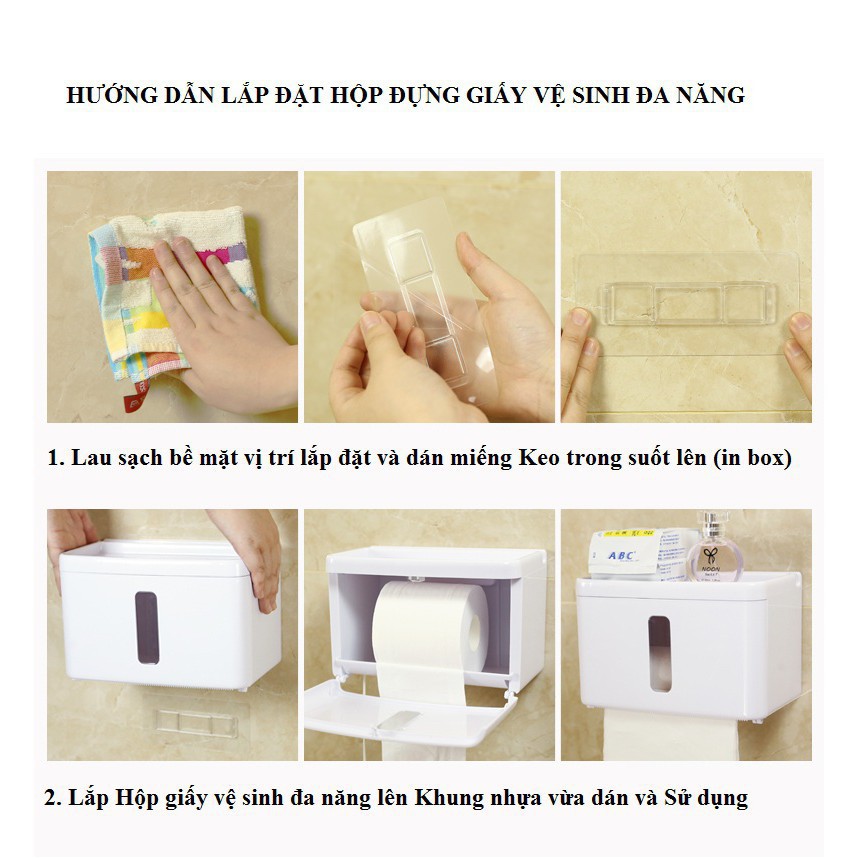 HƯỚNG DẪN LẮP ĐẶT HỘP ĐỰNG GIẤY VỆ SINH ĐA NĂNG

1. Lau sạch bề mặt vị trí lắp đặt và dán miếng Keo trong suốt lên (in box)

ABC

NOON

2. Lắp Hộp giấy vệ sinh đa năng lên Khung nhựa vừa dán và Sử dụng