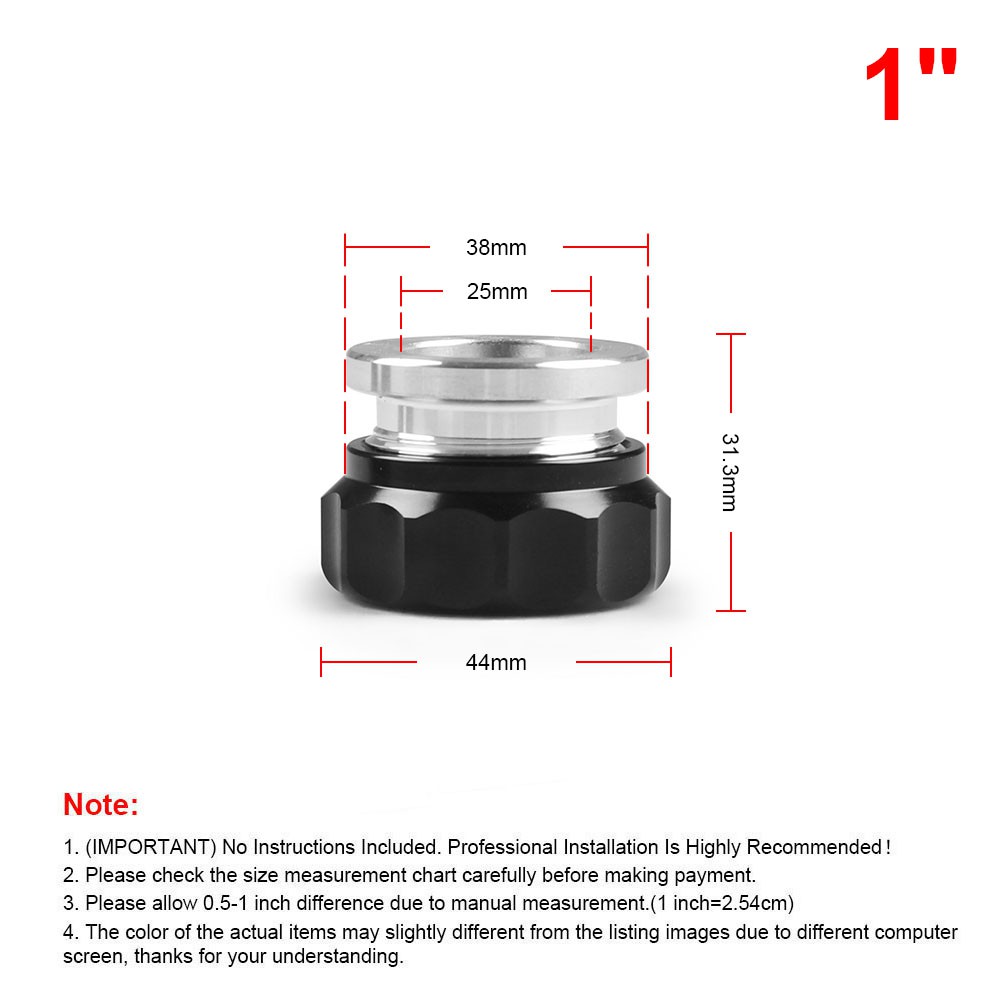 1"

38mm

25mm

31.3mm

44mm

Note:

1. (IMPORTANT) No Instructions Included. Professional Installation Is Highly Recommended！
2. Please check the size measurement chart carefully before making payment.
3. Please allow 0.5-1 inch difference due to manual measurement.(1 inch=2.54cm)
4. The color of the actual items may slightly different from the listing images due to different computer screen, thanks for your understanding.