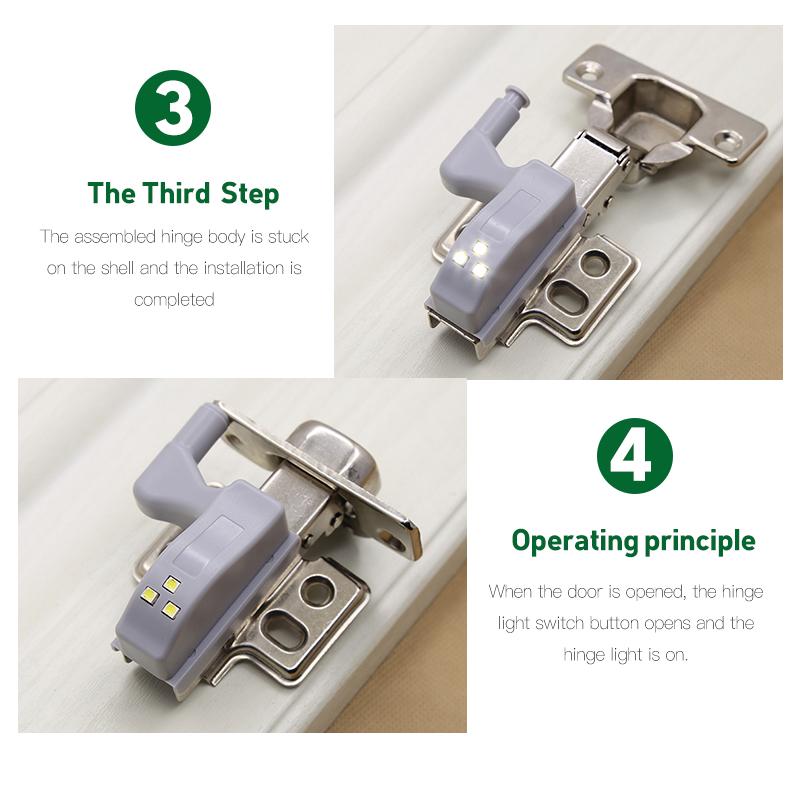 3

The Third Step

The assembled hinge body is stuck on the shell and the installation is completed

4

Operating principle

When the door is opened, the hinge light switch button opens and the hinge light is on.