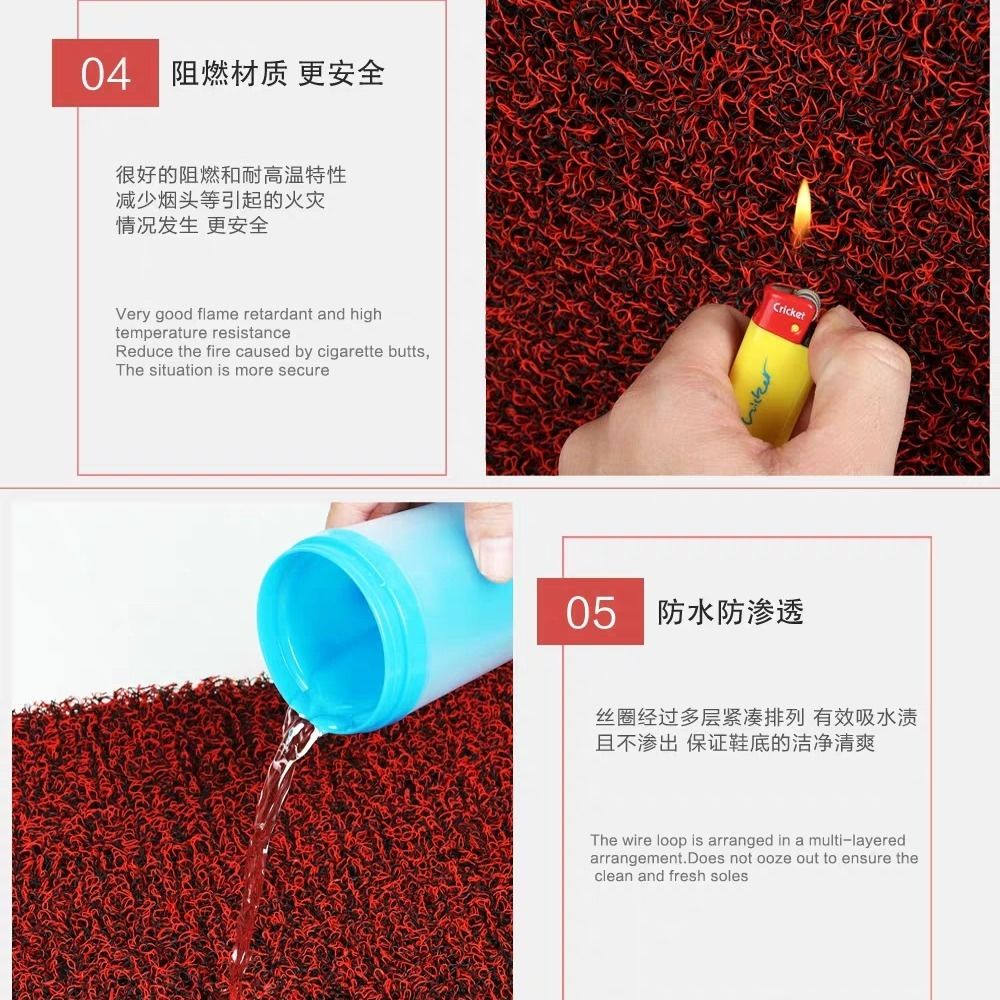 04 阻燃材质 更安全

很好的阻燃和耐高温特性
减少烟头等引起的火灾
情况发生 更安全

Very good flame retardant and high temperature resistance
Reduce the fire caused by cigarette butts,
The situation is more secure

Cricket

05 防水防渗透

丝圈经过多层紧凑排列 有效吸水渍
且不渗出 保证鞋底的洁净清爽

The wire loop is arranged in a multi-layered arrangement.Does not ooze out to ensure the clean and fresh soles