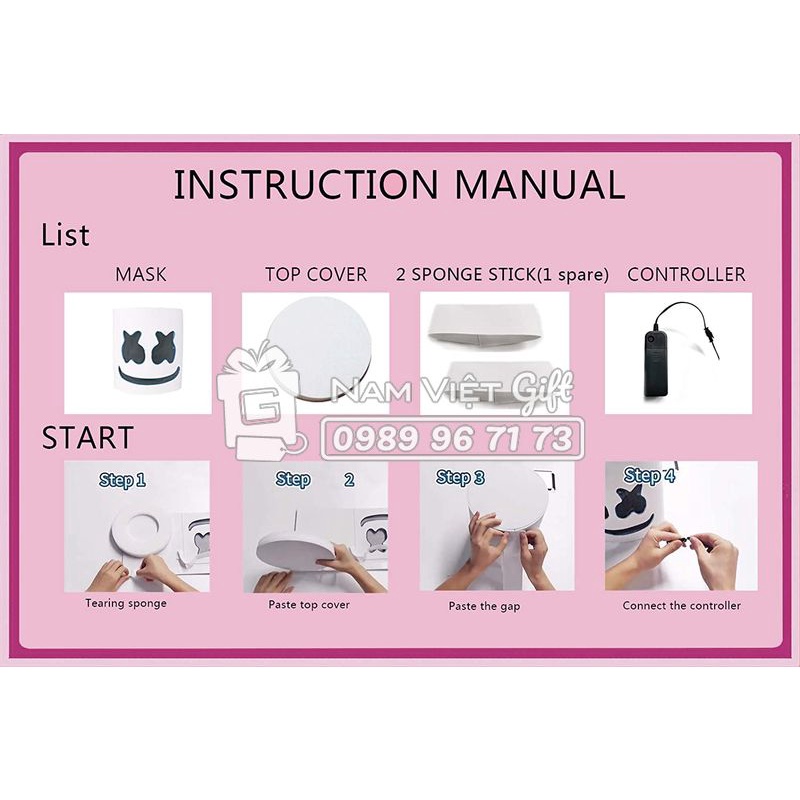 INSTRUCTION MANUAL

List

MASK

TOP COVER

2 SPONGE STICK(1 spare)

CONTROLLER

G

NAM VIỆT Gift

0989 96 71 73

START

Step 1

Tearing sponge

Step 2

Paste top cover

Step 3

Paste the gap

Step 4

Connect the controller