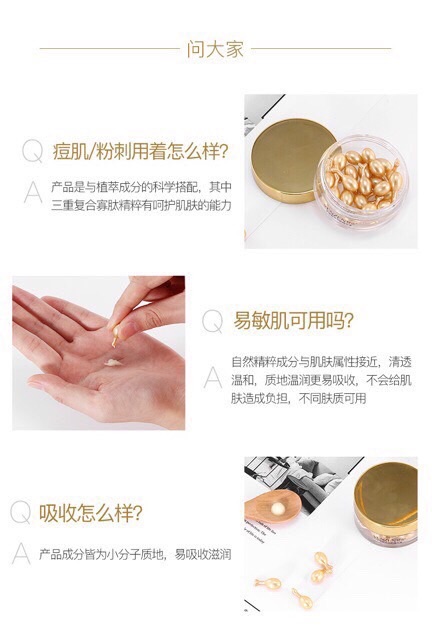 问大家

Q 痘肌/粉刺用着怎么样?

A 产品是与植萃成分的科学搭配，其中三重复合寡肽精粹有呵护肌肤的能力

Q 易敏肌可用吗?

A 自然精粹成分与肌肤属性接近，清透温和，质地温润更易吸收，不会给肌肤造成负担，不同肤质可用

Q 吸收怎么样?

A 产品成分皆为小分子质地，易吸收滋润