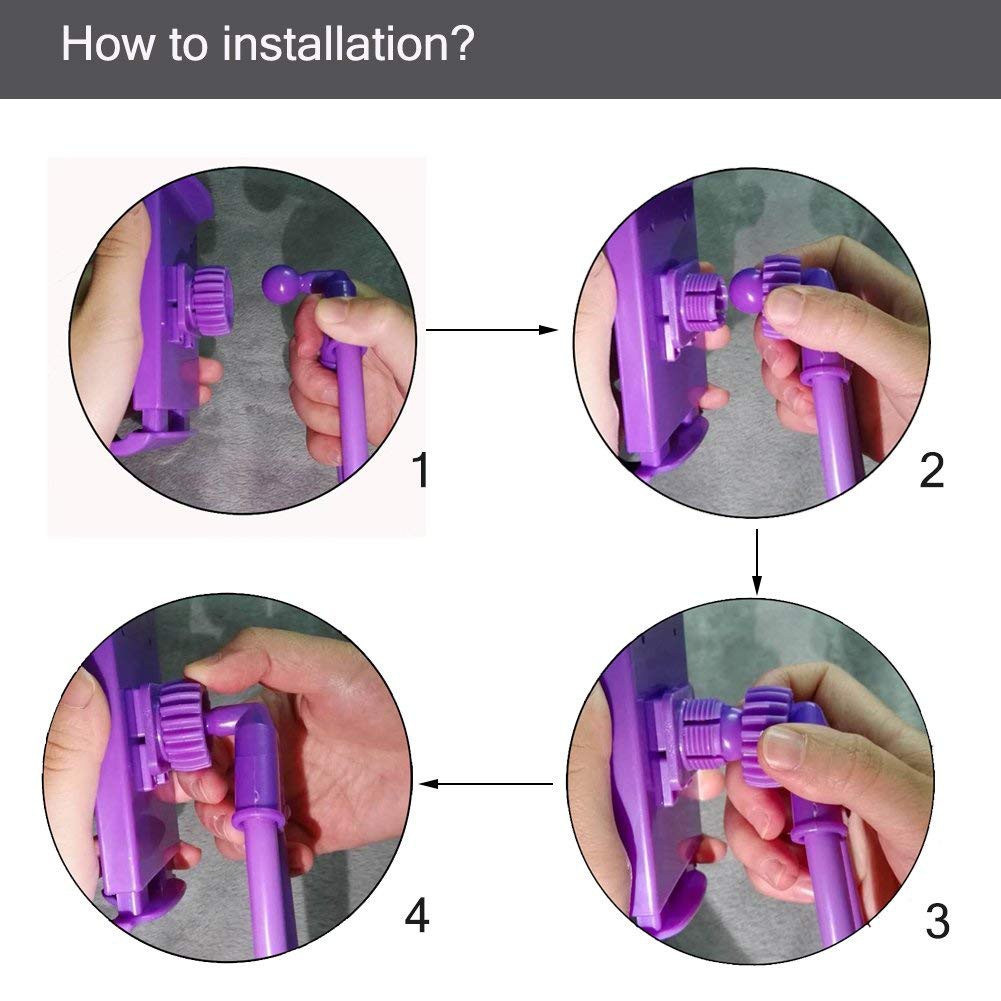 How to installation?

1

2

3

4