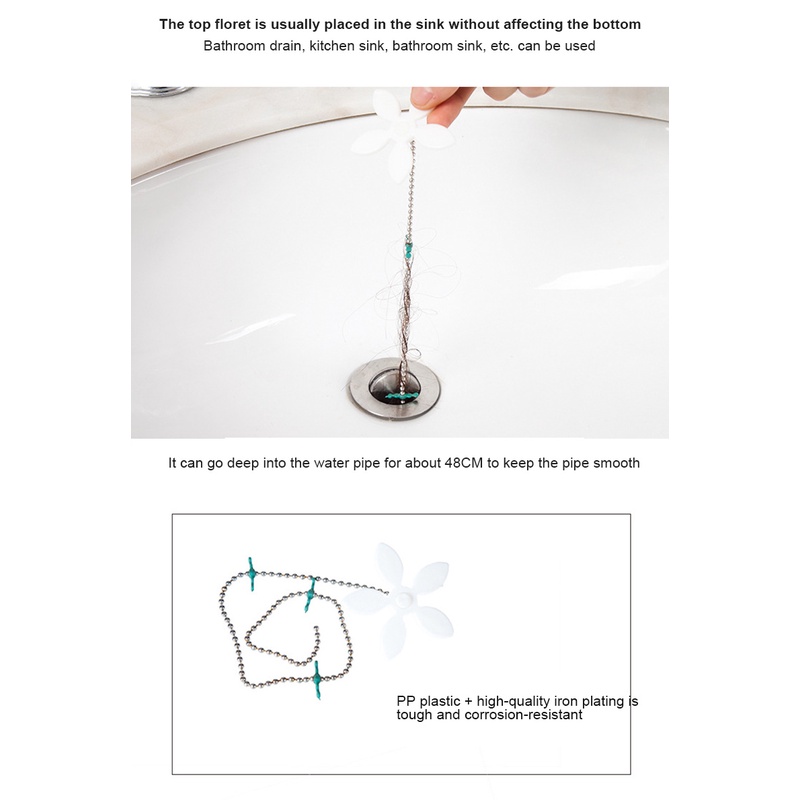 The top floret is usually placed in the sink without affecting the bottom
Bathroom drain, kitchen sink, bathroom sink, etc. can be used

It can go deep into the water pipe for about 48CM to keep the pipe smooth

PP plastic + high-quality iron plating is tough and corrosion-resistant