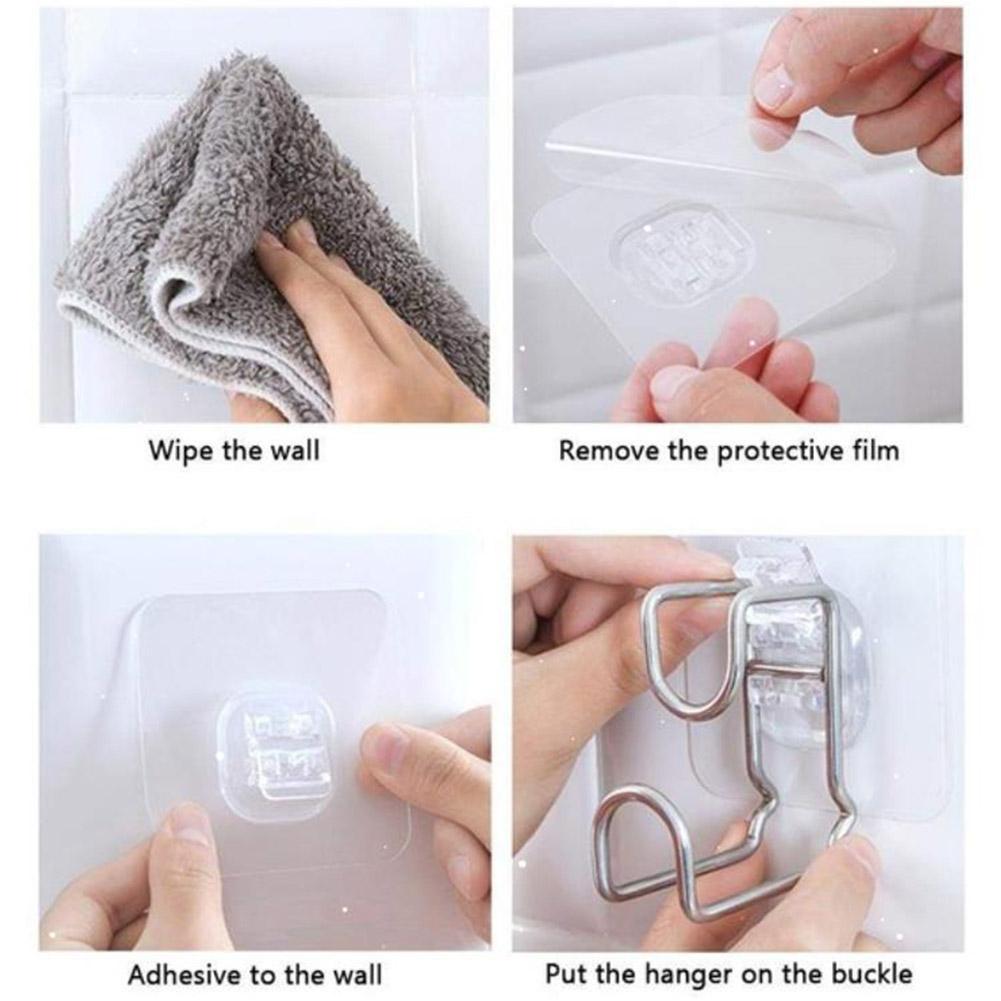 Wipe the wall

Remove the protective film

Adhesive to the wall

Put the hanger on the buckle