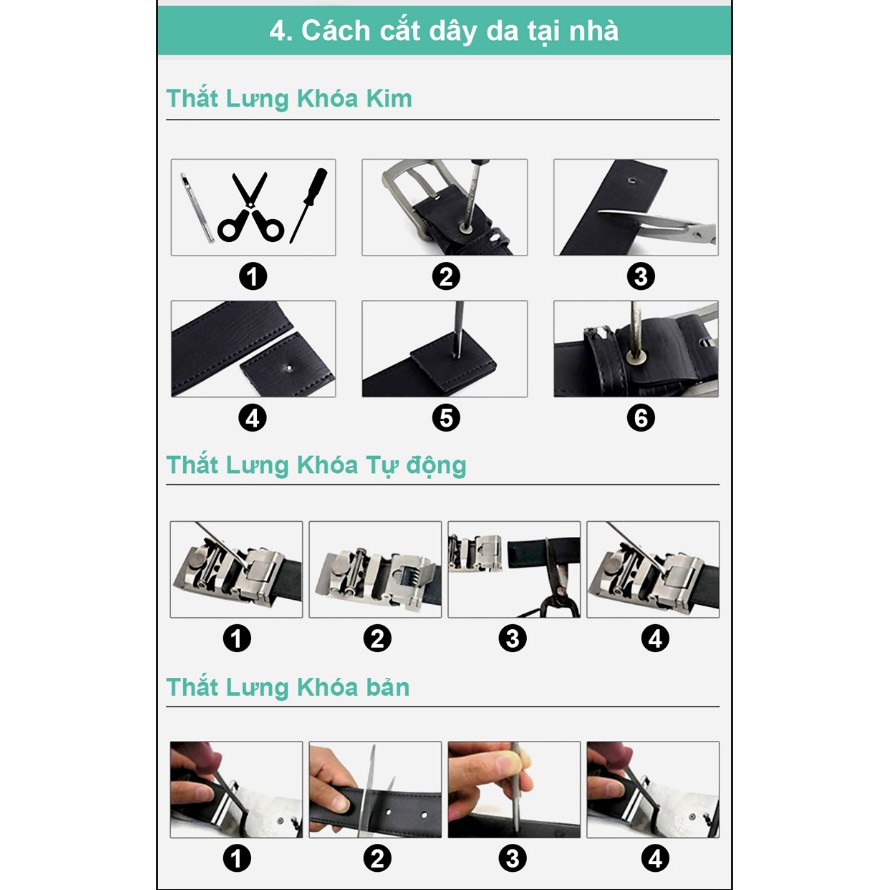 4. Cách cắt dây da tại nhà

Thắt Lưng Khóa Kim

1
2
3
4
5
6

Thắt Lưng Khóa Tự động

1
2
3
4

Thắt Lưng Khóa bản

1
2
3
4