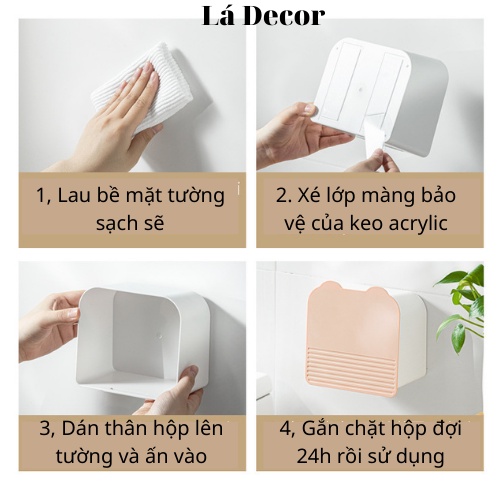 Lá Decor

1, Lau bề mặt tường sạch sẽ

2. Xé lớp màng bảo vệ của keo acrylic

3, Dán thân hộp lên tường và ấn vào

4, Gắn chặt hộp đợi 24h rồi sử dụng