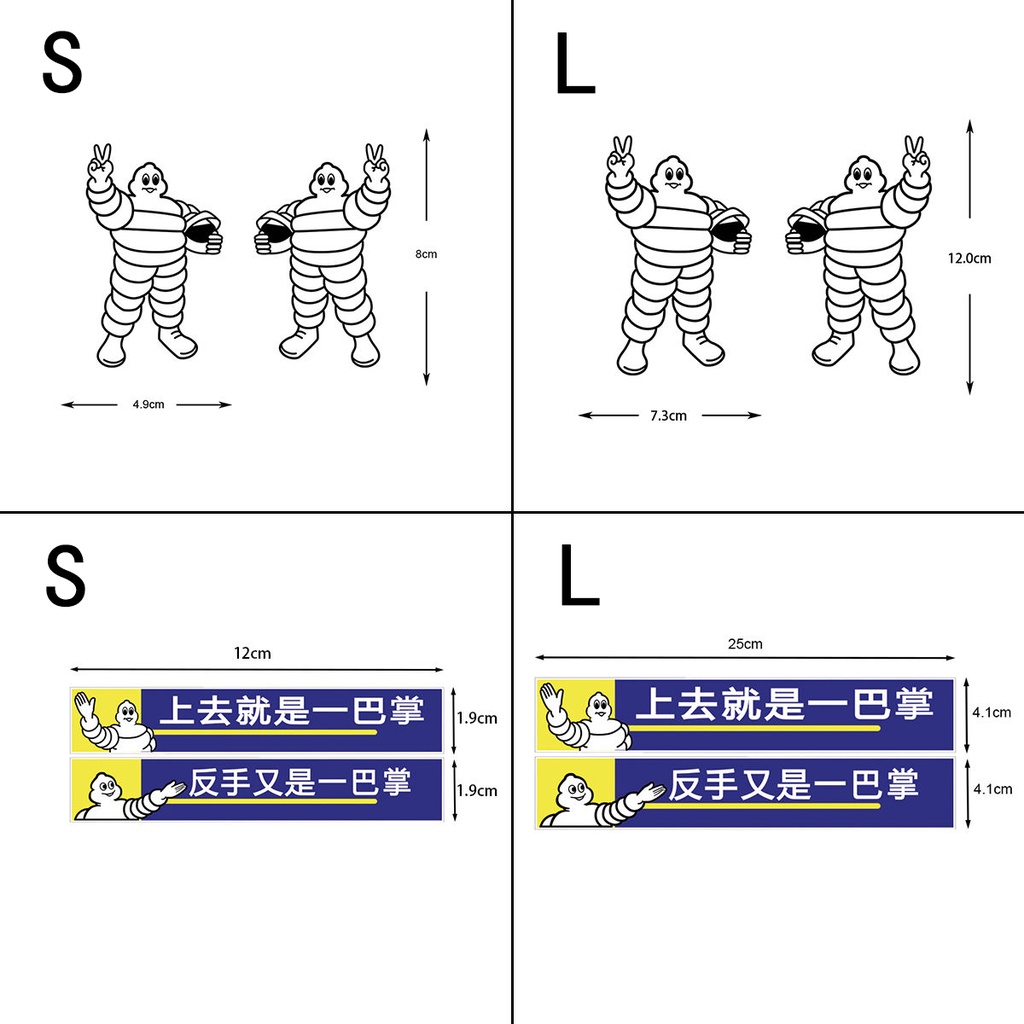 S

8cm

4.9cm

L

12.0cm

7.3cm

S

12cm

上去就是一巴掌

1.9cm

反手又是一巴掌

1.9cm

L

25cm

上去就是一巴掌

4.1cm

反手又是一巴掌

4.1cm