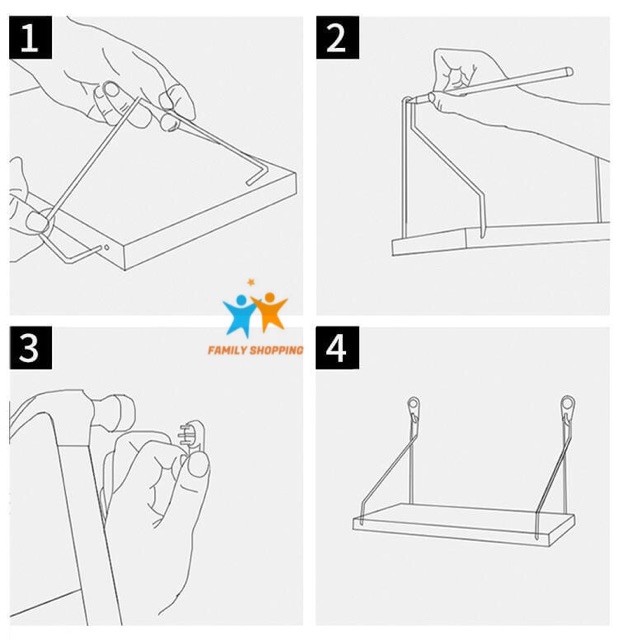 1

2

FAMILY SHOPPING

3

4