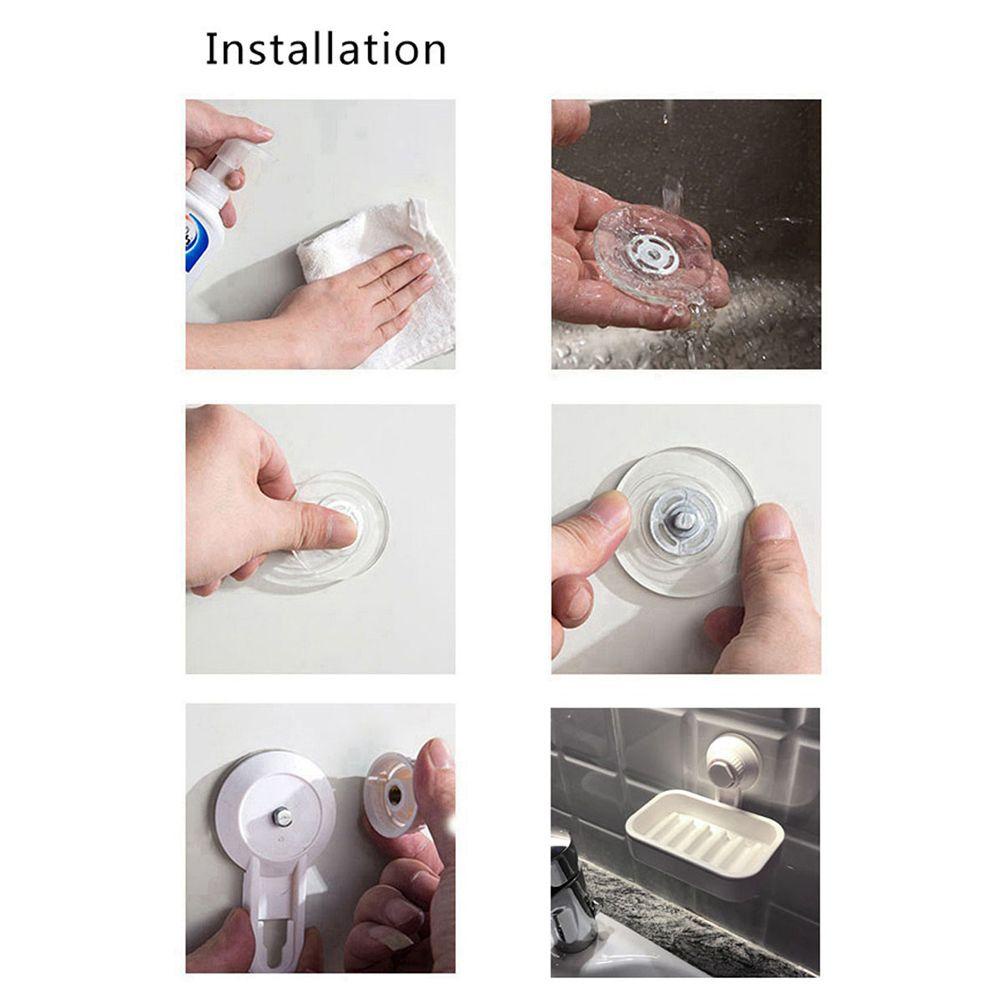 Installation