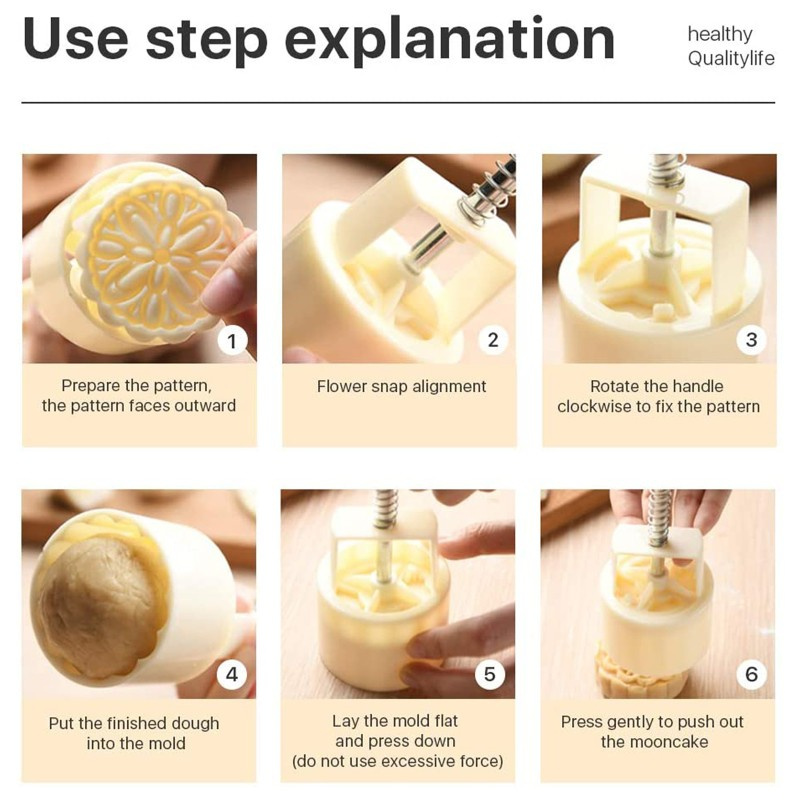 Use step explanation

healthy
Qualitylife

1
Prepare the pattern, the pattern faces outward

2
Flower snap alignment

3
Rotate the handle clockwise to fix the pattern

4
Put the finished dough into the mold

5
Lay the mold flat and press down (do not use excessive force)

6
Press gently to push out the mooncake