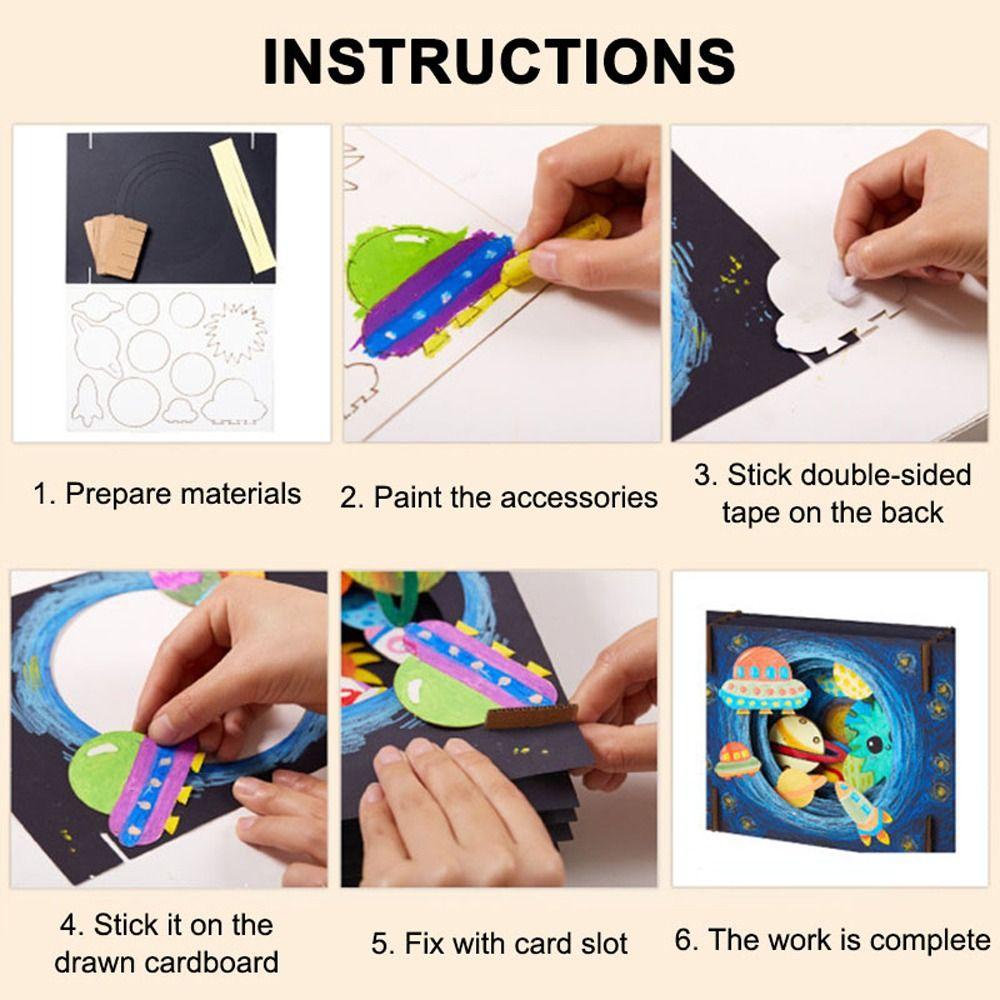 INSTRUCTIONS

1. Prepare materials

2. Paint the accessories

3. Stick double-sided tape on the back

4. Stick it on the drawn cardboard

5. Fix with card slot

6. The work is complete