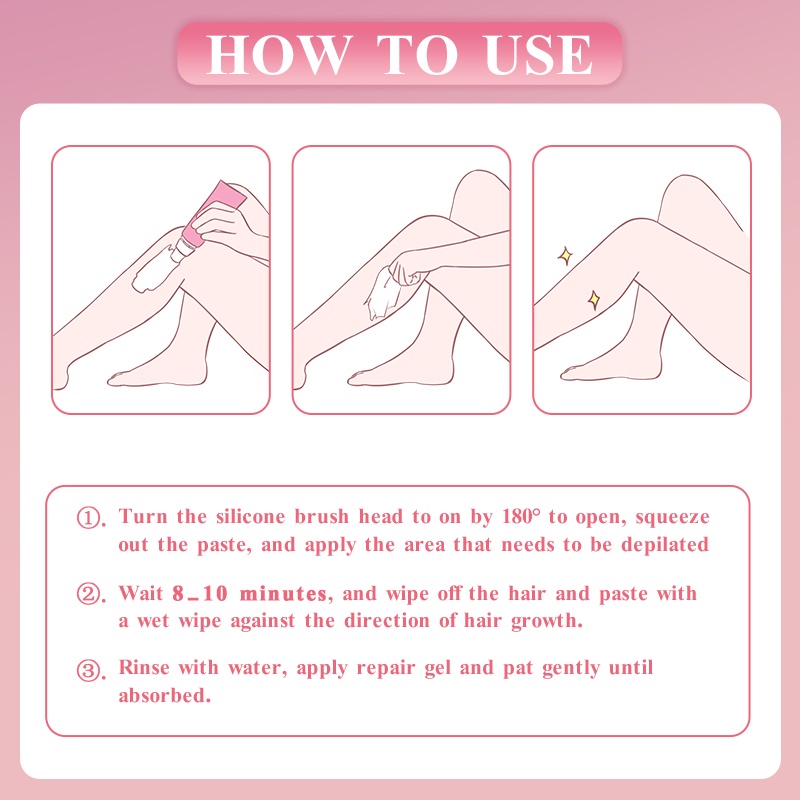 HOW TO USE

①. Turn the silicone brush head to on by 180° to open, squeeze out the paste, and apply the area that needs to be depilated

②. Wait 8_10 minutes, and wipe off the hair and paste with a wet wipe against the direction of hair growth.

③. Rinse with water, apply repair gel and pat gently until absorbed.