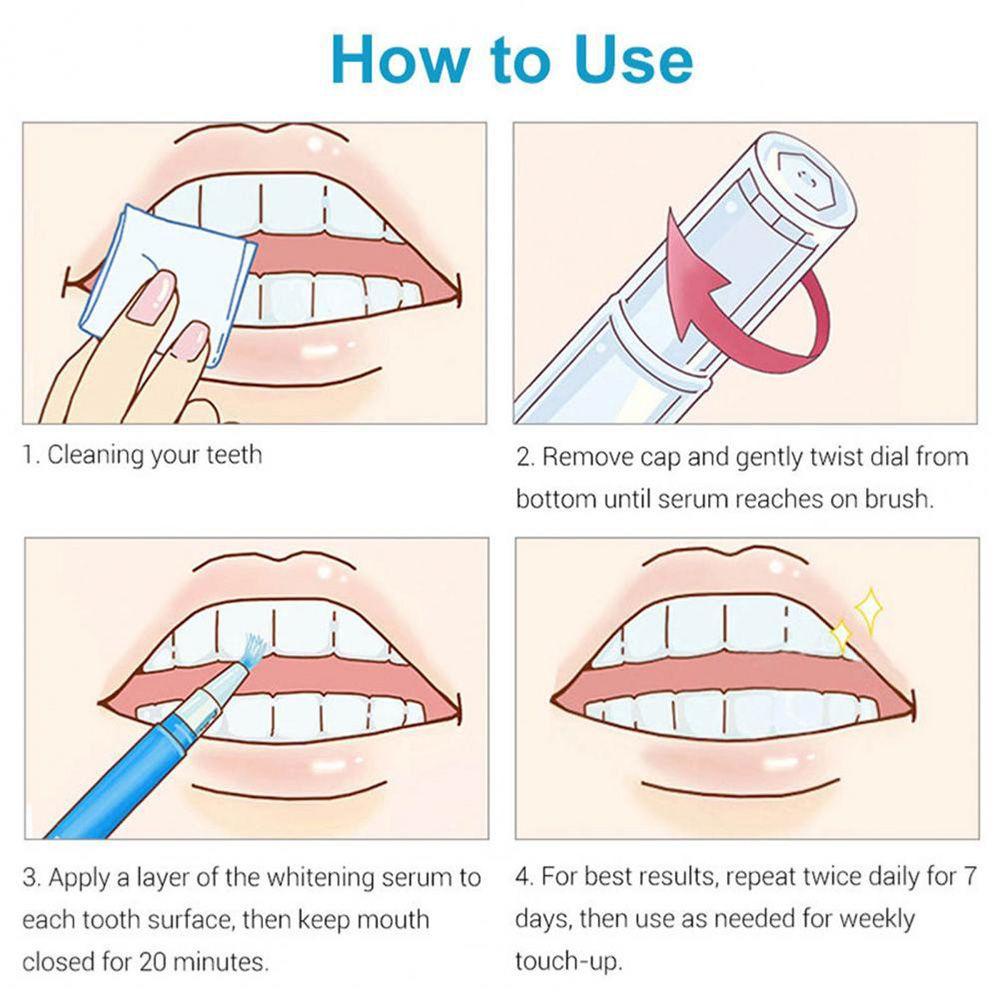 How to Use

1. Cleaning your teeth

2. Remove cap and gently twist dial from bottom until serum reaches on brush.

3. Apply a layer of the whitening serum to each tooth surface, then keep mouth closed for 20 minutes.

4. For best results, repeat twice daily for 7 days, then use as needed for weekly touch-up.