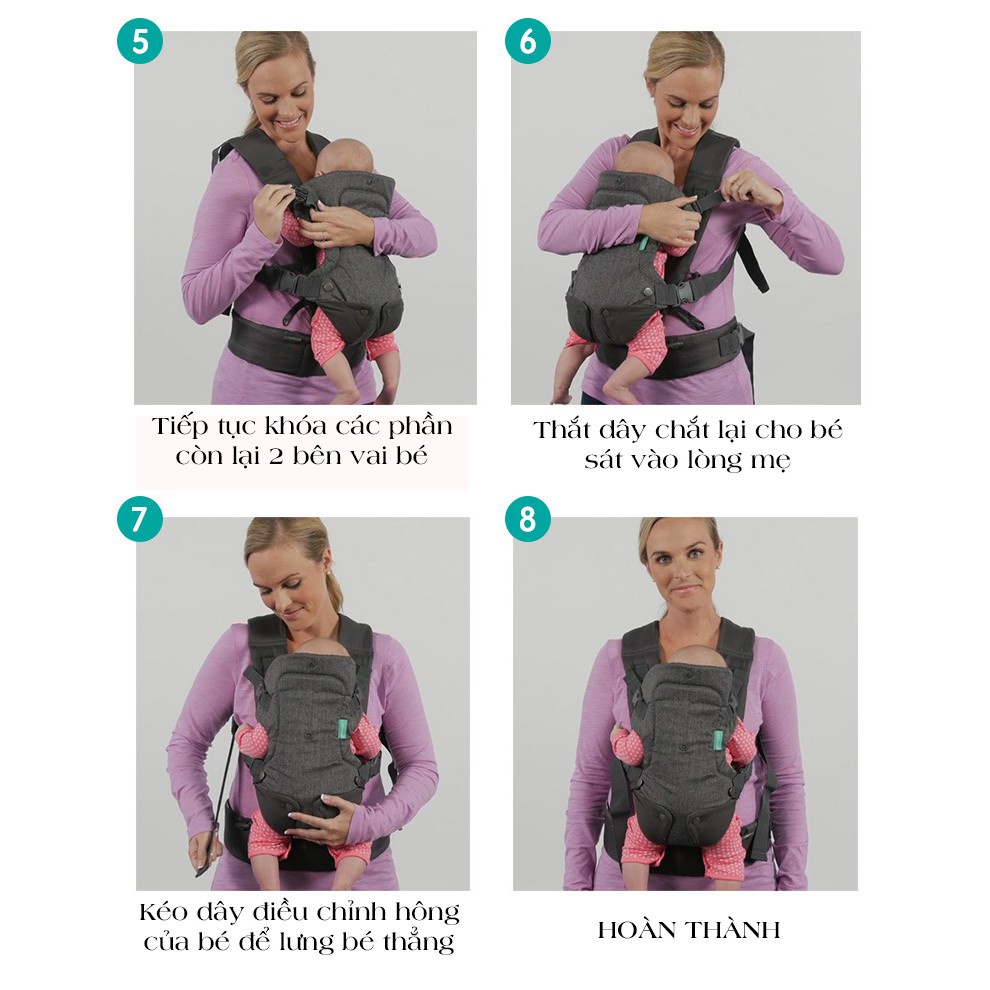 5

Tiếp tục khóa các phần còn lại 2 bên vai bé

6

Thắt dây chắt lại cho bé sát vào lòng mẹ

7

Kéo dây điều chỉnh hông của bé để lưng bé thẳng

8

HOÀN THÀNH