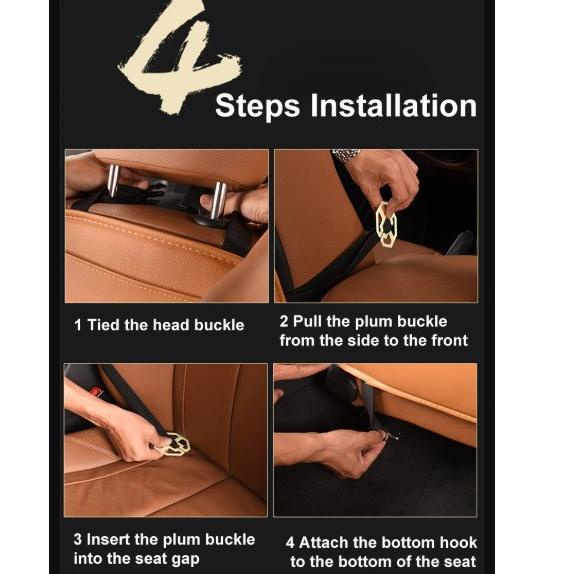 4

Steps Installation

1 Tied the head buckle

2 Pull the plum buckle from the side to the front

3 Insert the plum buckle into the seat gap

4 Attach the bottom hook to the bottom of the seat