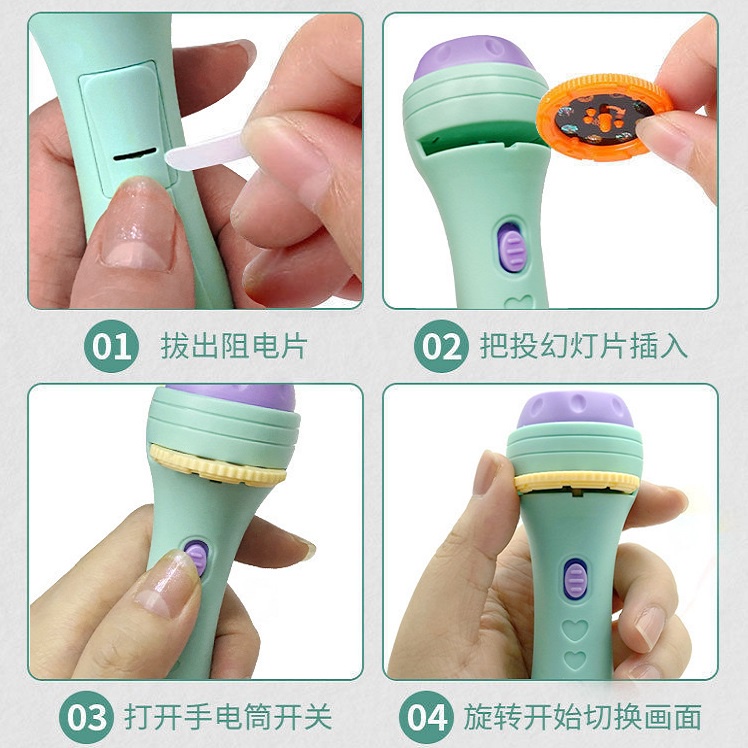 01 拔出阻电片

02 把投幻灯片插入

03 打开手电筒开关

04 旋转开始切换画面