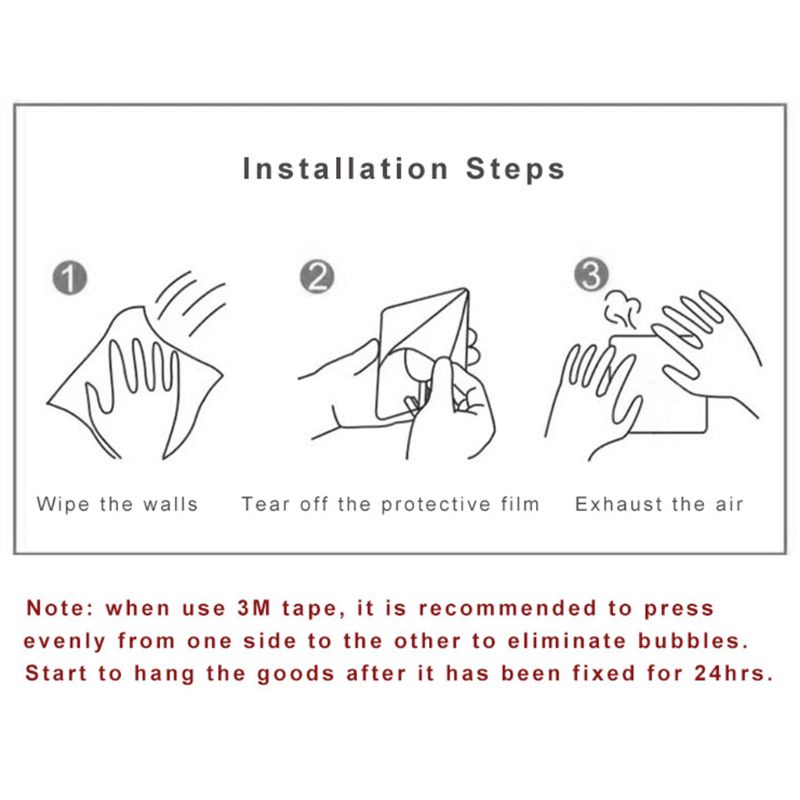 Installation Steps

1

Wipe the walls

2

Tear off the protective film

3

Exhaust the air

Note: when use 3M tape, it is recommended to press evenly from one side to the other to eliminate bubbles. Start to hang the goods after it has been fixed for 24hrs.