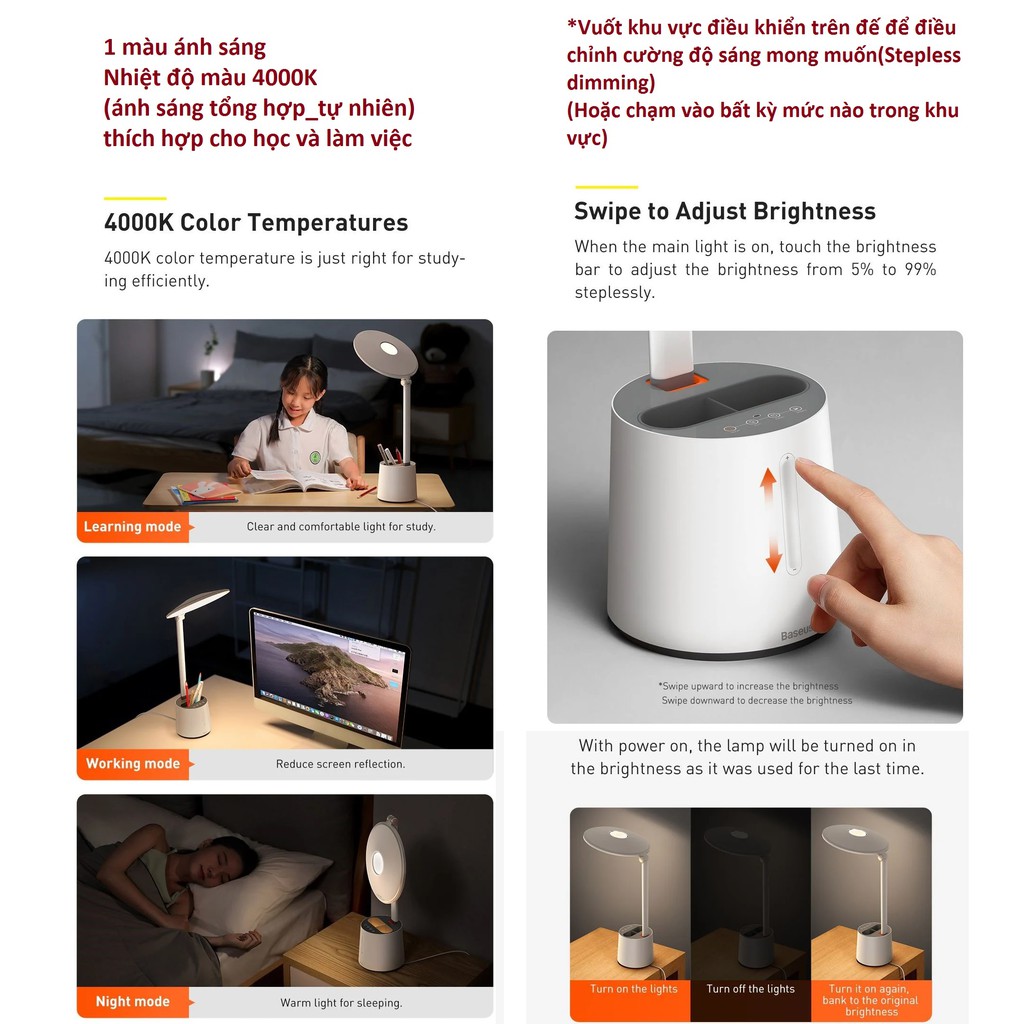 1 màu ánh sáng
Nhiệt độ màu 4000K
(ánh sáng tổng hợp_tự nhiên)
thích hợp cho học và làm việc

4000K Color Temperatures

4000K color temperature is just right for studying efficiently.

Learning mode
Clear and comfortable light for study.

Working mode
Reduce screen reflection.

Night mode
Warm light for sleeping.

*Vuốt khu vực điều khiển trên đế để điều chỉnh cường độ sáng mong muốn(Stepless dimming)
(Hoặc chạm vào bất kỳ mức nào trong khu vực)

Swipe to Adjust Brightness

When the main light is on, touch the brightness bar to adjust the brightness from 5% to 99% steplessly.

Baseus

*Swipe upward to increase the brightness
Swipe downward to decrease the brightness

With power on, the lamp will be turned on in the brightness as it was used for the last time.

Turn on the lights

Turn off the lights

Turn it on again, bank to the original brightness