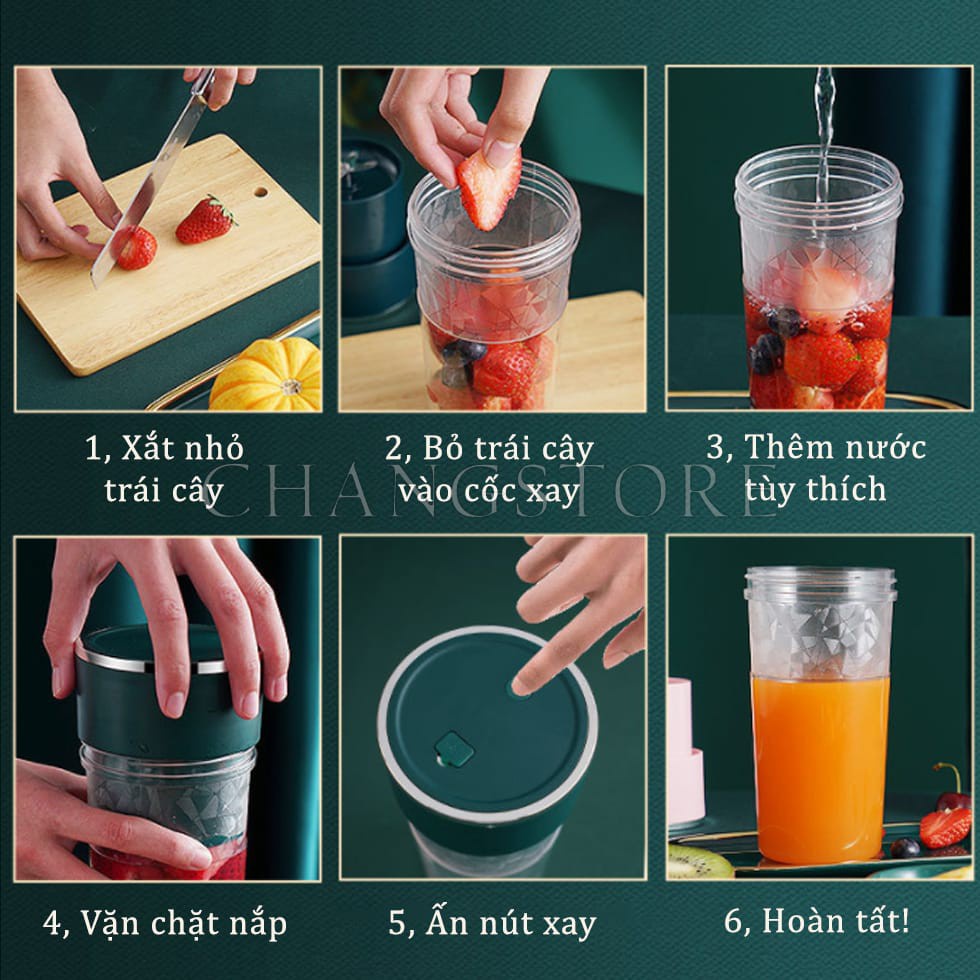 1, Xắt nhỏ trái cây

2, Bỏ trái cây vào cốc xay

3, Thêm nước tùy thích

CHANGSTORE

4, Vặn chặt nắp

5, Ấn nút xay

6, Hoàn tất!