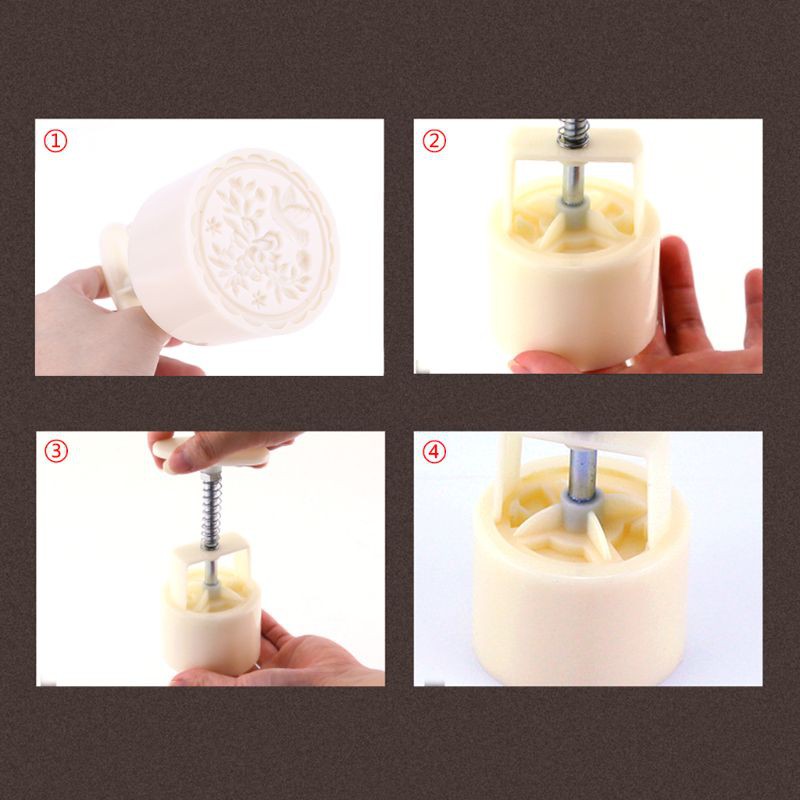 ①
②
③
④