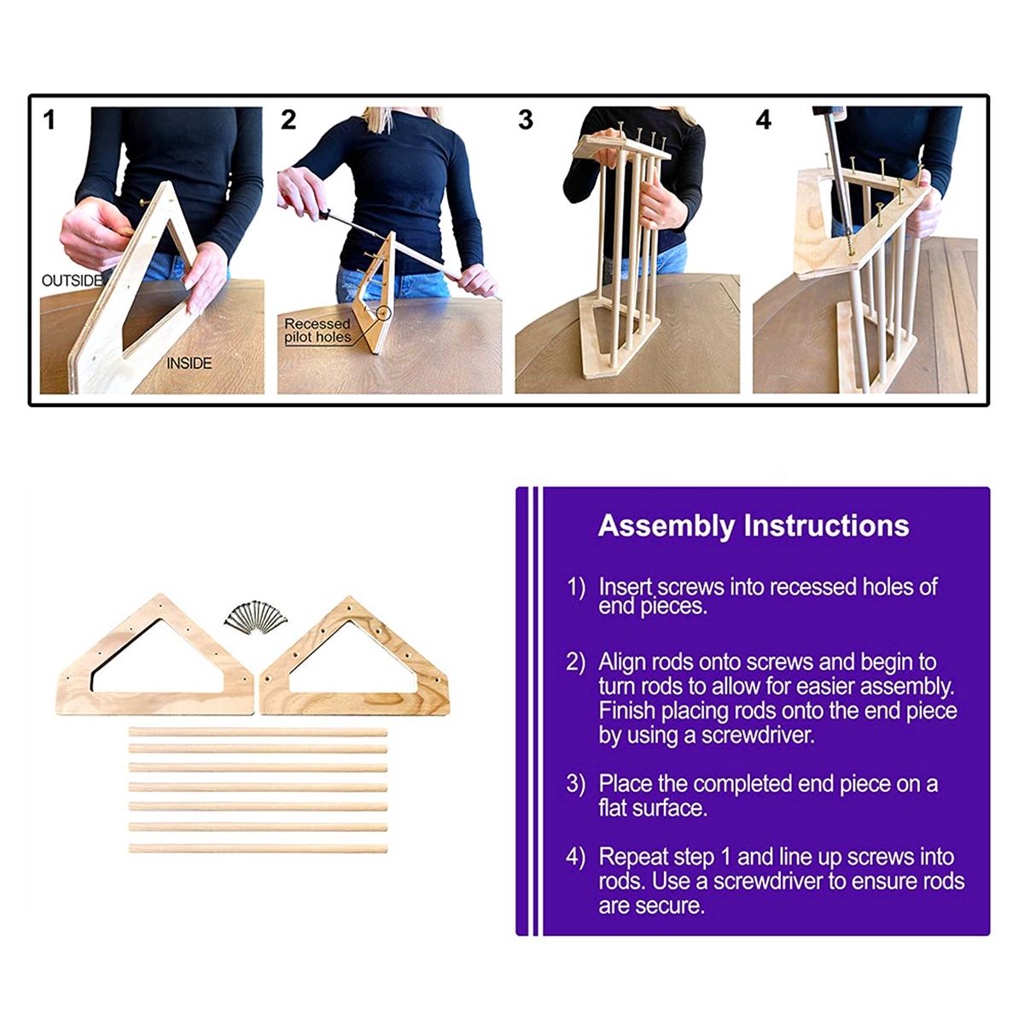 1

OUTSIDE

INSIDE

2

Recessed pilot holes

3

4

Assembly Instructions

1) Insert screws into recessed holes of end pieces.

2) Align rods onto screws and begin to turn rods to allow for easier assembly. Finish placing rods onto the end piece by using a screwdriver.

3) Place the completed end piece on a flat surface.

4) Repeat step 1 and line up screws into rods. Use a screwdriver to ensure rods are secure.