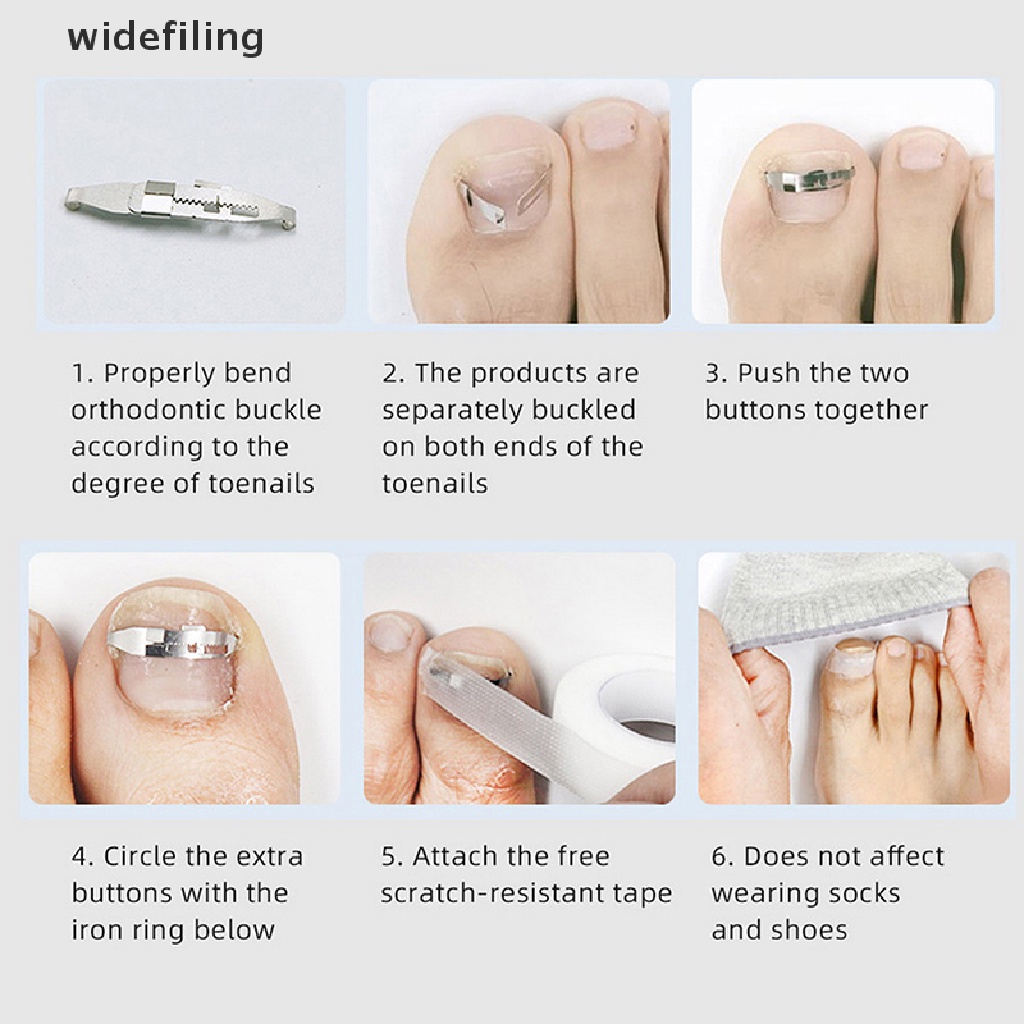 widefiling

1. Properly bend orthodontic buckle according to the degree of toenails

2. The products are separately buckled on both ends of the toenails

3. Push the two buttons together

4. Circle the extra buttons with the iron ring below

5. Attach the free scratch-resistant tape

6. Does not affect wearing socks and shoes