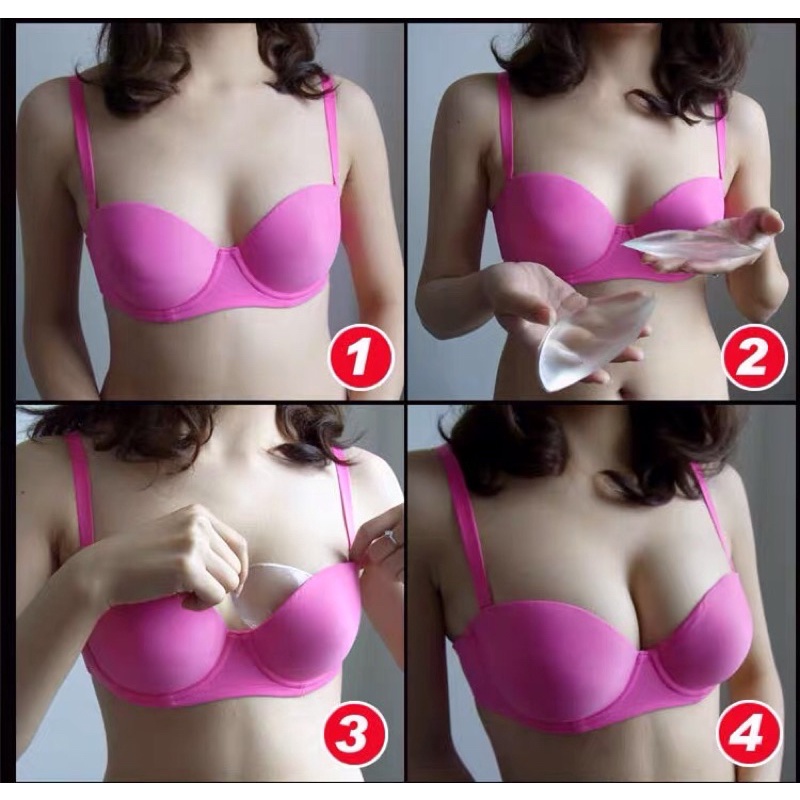 1

2

3

4