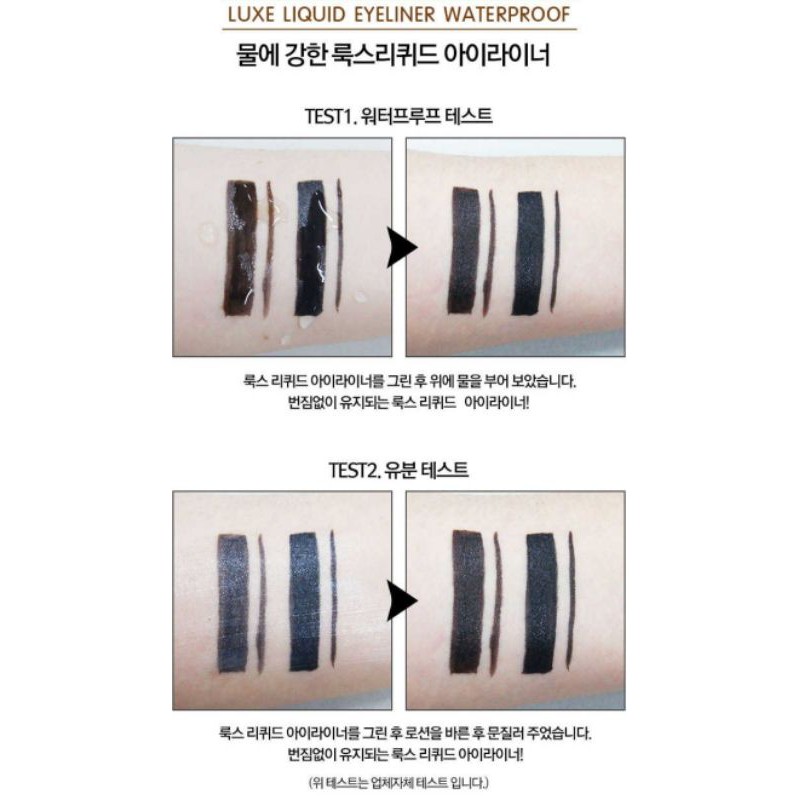 LUXE LIQUID EYELINER WATERPROOF

물에 강한 룩스리퀴드 아이라이너

TEST1. 워터프루프 테스트

룩스 리퀴드 아이라이너를 그린 후 위에 물을 부어 보았습니다.
번짐없이 유지되는 룩스 리퀴드 아이라이너!

TEST2. 유분 테스트

룩스 리퀴드 아이라이너를 그린 후 로션을 바른 후 문질러 주었습니다.
번짐없이 유지되는 룩스 리퀴드 아이라이너!

(위 테스트는 업체자체 테스트 입니다.)