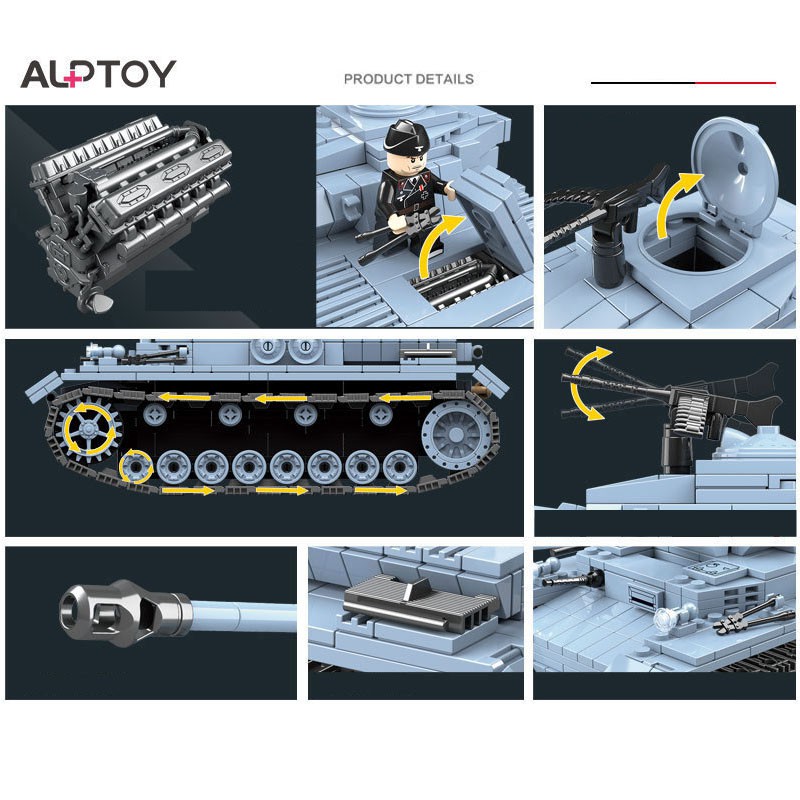 ALPTOY

PRODUCT DETAILS