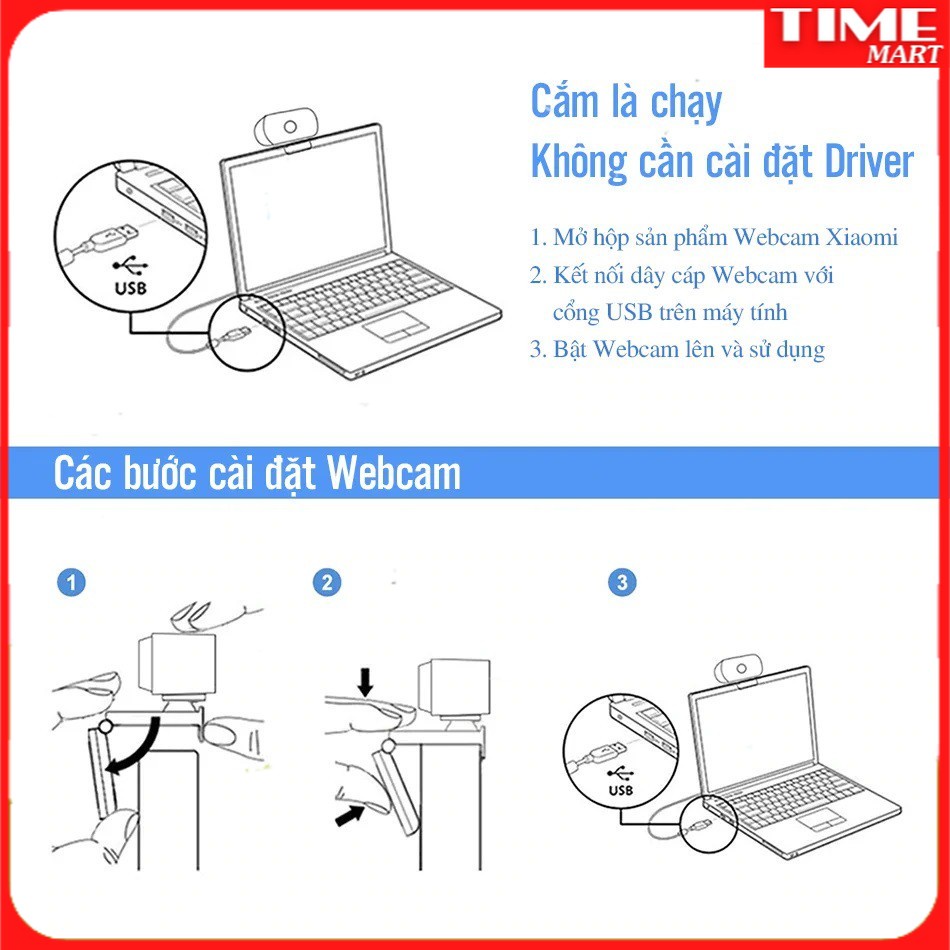 TIME
MART

USB

Cắm là chạy
Không cần cài đặt Driver

1. Mở hộp sản phẩm Webcam Xiaomi
2. Kết nối dây cáp Webcam với cổng USB trên máy tính
3. Bật Webcam lên và sử dụng

Các bước cài đặt Webcam

1

2

3

USB