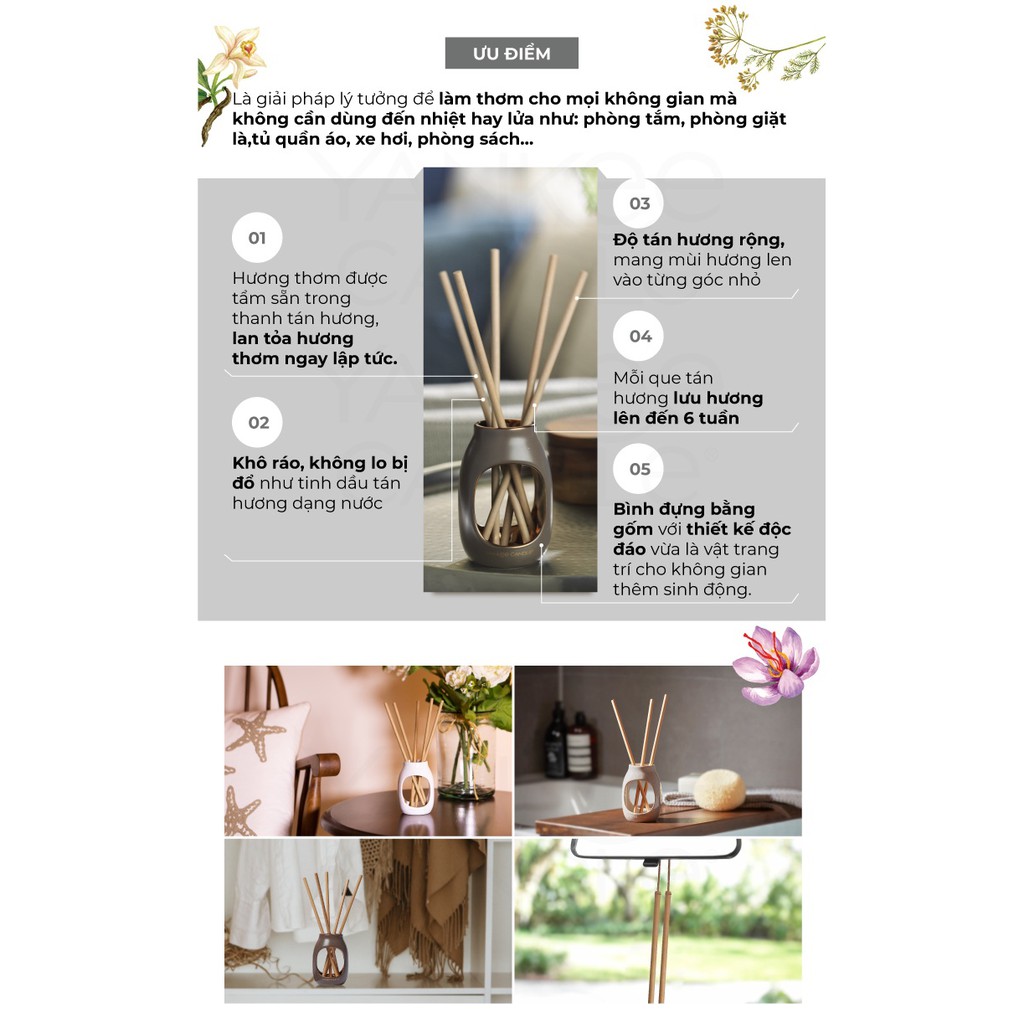 ƯU ĐIỂM

Là giải pháp lý tưởng để làm thơm cho mọi không gian mà không cần dùng đến nhiệt hay lửa như: phòng tắm, phòng giặt là,tủ quần áo, xe hơi, phòng sách...

01

Hương thơm được tẩm sẵn trong thanh tán hương, lan tỏa hương thơm ngay lập tức.

02

Khô ráo, không lo bị đổ như tinh dầu tán hương dạng nước

03

Độ tán hương rộng, mang mùi hương len vào từng góc nhỏ

04

Mỗi que tán hương lưu hương lên đến 6 tuần

05

Bình đựng bằng gốm với thiết kế độc đáo vừa là vật trang trí cho không gian thêm sinh động.