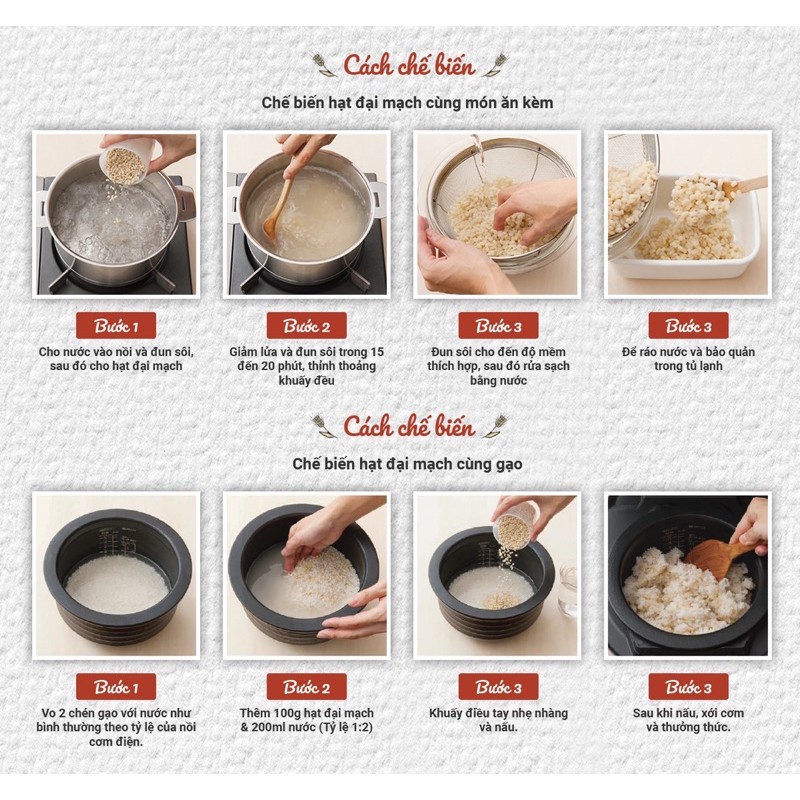 Cách chế biến

Chế biến hạt đại mạch cùng món ăn kèm

Bước 1

Cho nước vào nồi và đun sôi, sau đó cho hạt đại mạch

Bước 2

Giảm lửa và đun sôi trong 15 đến 20 phút, thỉnh thoảng khuấy đều

Bước 3

Đun sôi cho đến độ mềm thích hợp, sau đó rửa sạch bằng nước

Bước 3

Để ráo nước và bảo quản trong tủ lạnh

Cách chế biến

Chế biến hạt đại mạch cùng gạo

Bước 1

Vo 2 chén gạo với nước như bình thường theo tỷ lệ của nồi cơm điện.

Bước 2

Thêm 100g hạt đại mạch & 200ml nước (Tỷ lệ 1:2)

Bước 3

Khuấy đều tay nhẹ nhàng và nấu.

Bước 3

Sau khi nấu, xới cơm và thưởng thức.