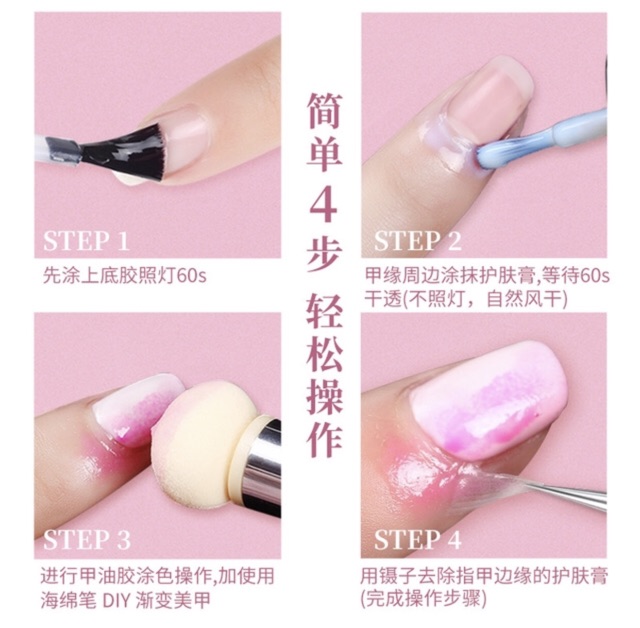 简单4步 轻松操作

STEP 1
先涂上底胶照灯60s

STEP 2
甲缘周边涂抹护肤膏,等待60s干透(不照灯，自然风干)

STEP 3
进行甲油胶涂色操作,加使用海绵笔 DIY 渐变美甲

STEP 4
用镊子去除指甲边缘的护肤膏(完成操作步骤)