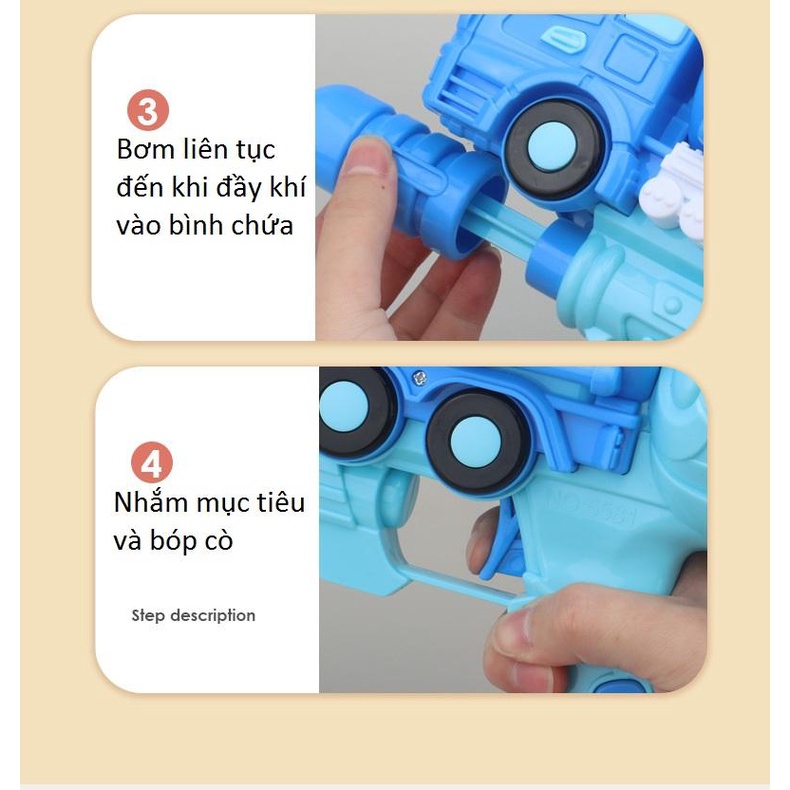 3
Bơm liên tục đến khi đầy khí vào bình chứa

4
Nhắm mục tiêu và bóp cò

Step description