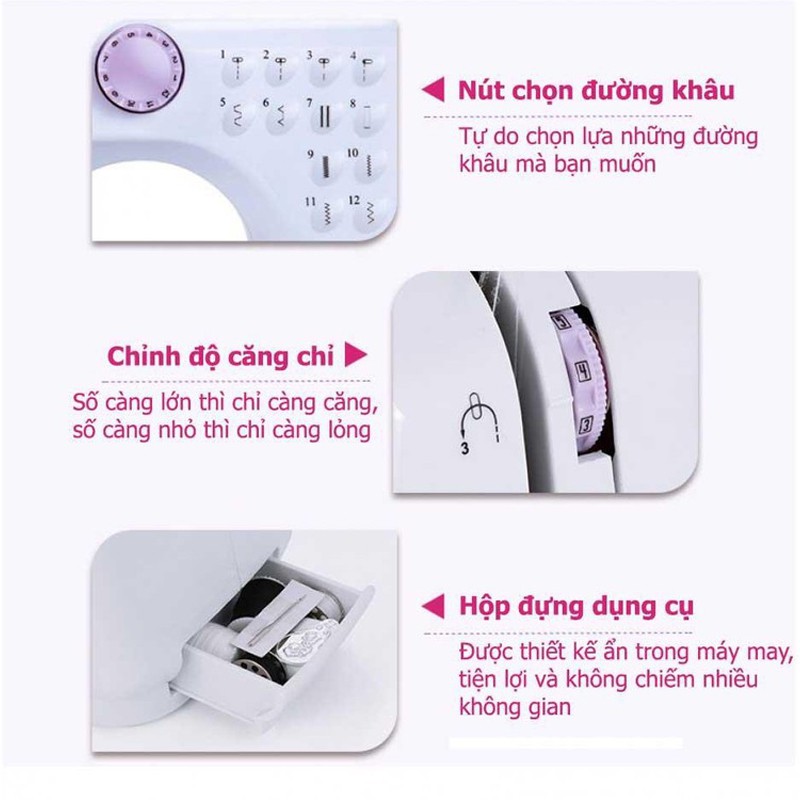 1 2 3 4
5 6 7 8
9 10
11 12

Nút chọn đường khâu

Tự do chọn lựa những đường khâu mà bạn muốn

Chỉnh độ căng chỉ

Số càng lớn thì chỉ càng căng, số càng nhỏ thì chỉ càng lỏng

5
4
3
3

Hộp đựng dụng cụ

Được thiết kế ẩn trong máy may, tiện lợi và không chiếm nhiều không gian