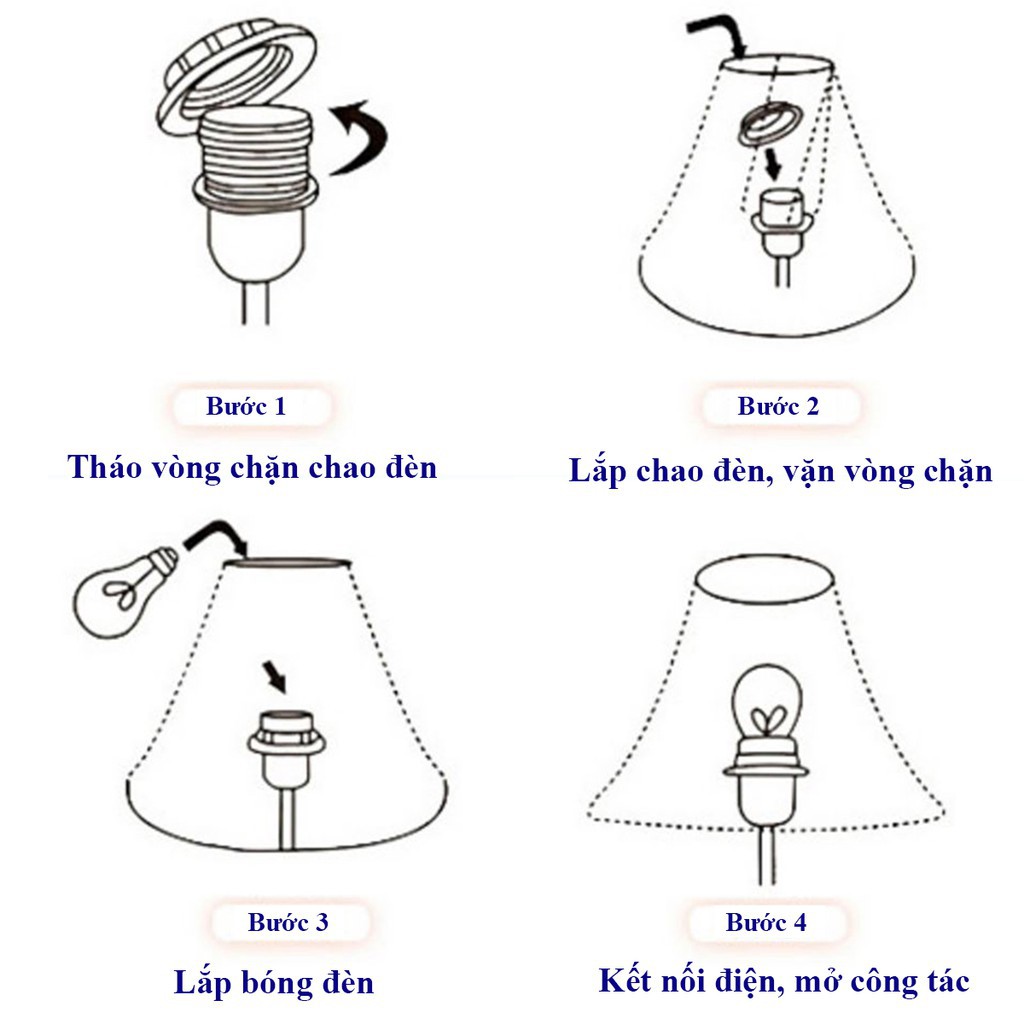 Bước 1

Tháo vòng chặn chao đèn

Bước 2

Lắp chao đèn, vặn vòng chặn

Bước 3

Lắp bóng đèn

Bước 4

Kết nối điện, mở công tác