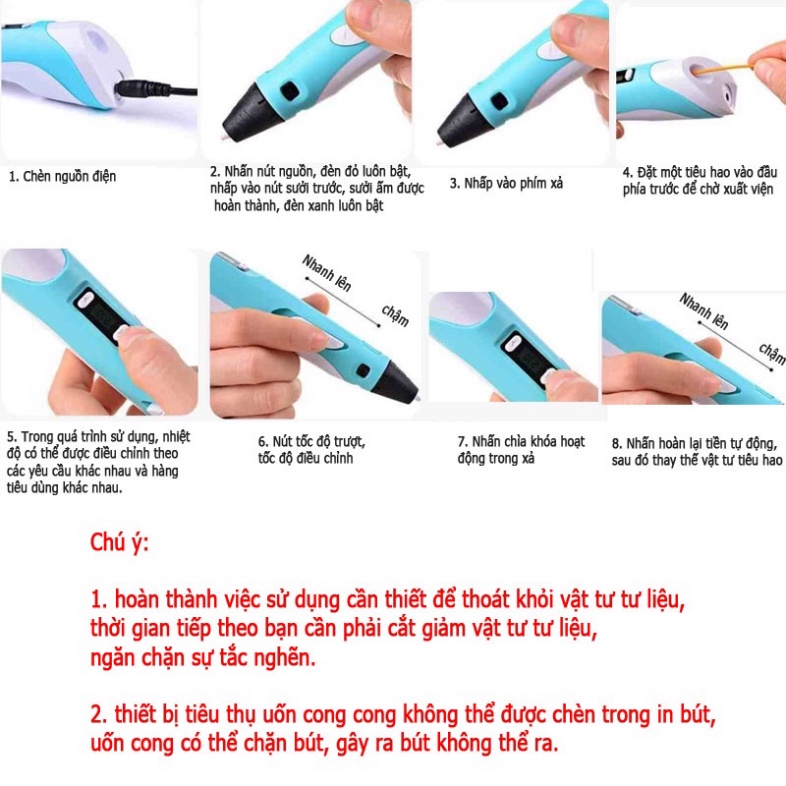 1. Chèn nguồn điện

2. Nhấn nút nguồn, đèn đỏ luôn bật, nhấp vào nút sưởi trước, sưởi ấm được hoàn thành, đèn xanh luôn bật

3. Nhấp vào phím xả

4. Đặt một tiêu hao vào đầu phía trước để chờ xuất viện

Nhanh lên
chậm

Nhanh lên
chậm

5. Trong quá trình sử dụng, nhiệt độ có thể được điều chỉnh theo các yêu cầu khác nhau và hàng tiêu dùng khác nhau.

6. Nút tốc độ trượt, tốc độ điều chỉnh

7. Nhấn chìa khóa hoạt động trong xả

8. Nhấn hoàn lại tiền tự động, sau đó thay thế vật tư tiêu hao

Chú ý:

1. hoàn thành việc sử dụng cần thiết để thoát khỏi vật tư tư liệu, thời gian tiếp theo bạn cần phải cắt giảm vật tư tư liệu, ngăn chặn sự tắc nghẽn.

2. thiết bị tiêu thụ uốn cong cong không thể được chèn trong in bút, uốn cong có thể chặn bút, gây ra bút không thể ra.