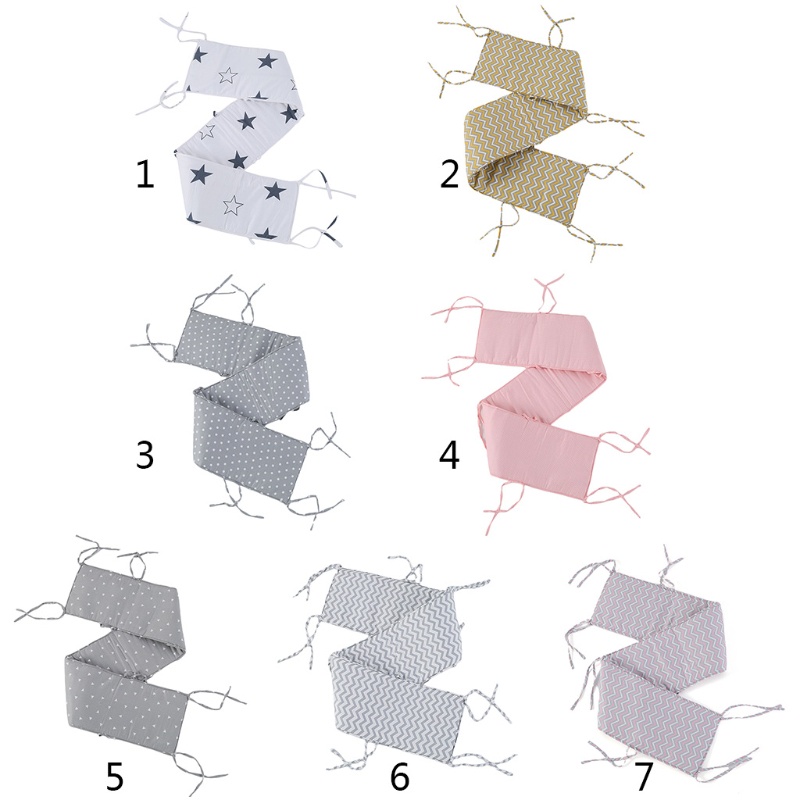 1
2
3
4
5
6
7