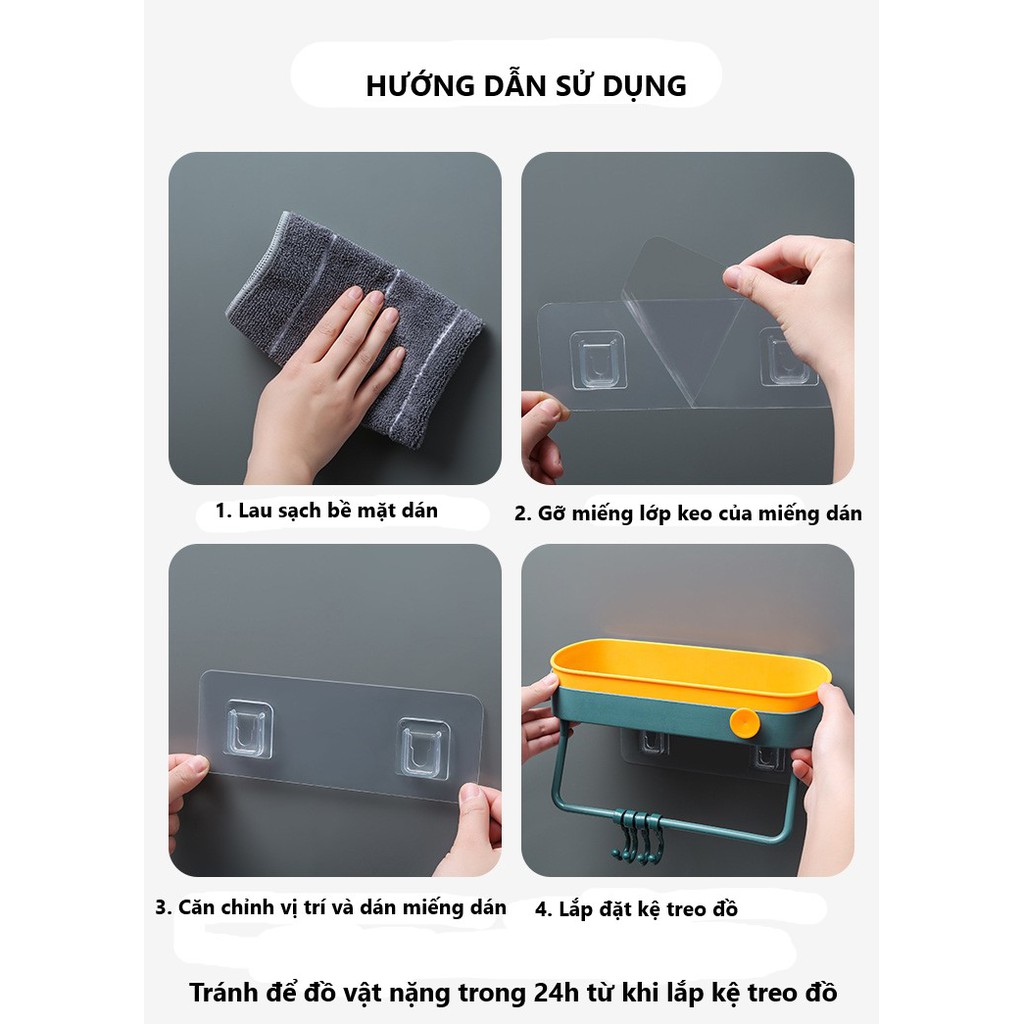 HƯỚNG DẪN SỬ DỤNG

1. Lau sạch bề mặt dán

2. Gỡ miếng lớp keo của miếng dán

3. Căn chỉnh vị trí và dán miếng dán

4. Lắp đặt kệ treo đồ

Tránh để đồ vật nặng trong 24h từ khi lắp kệ treo đồ