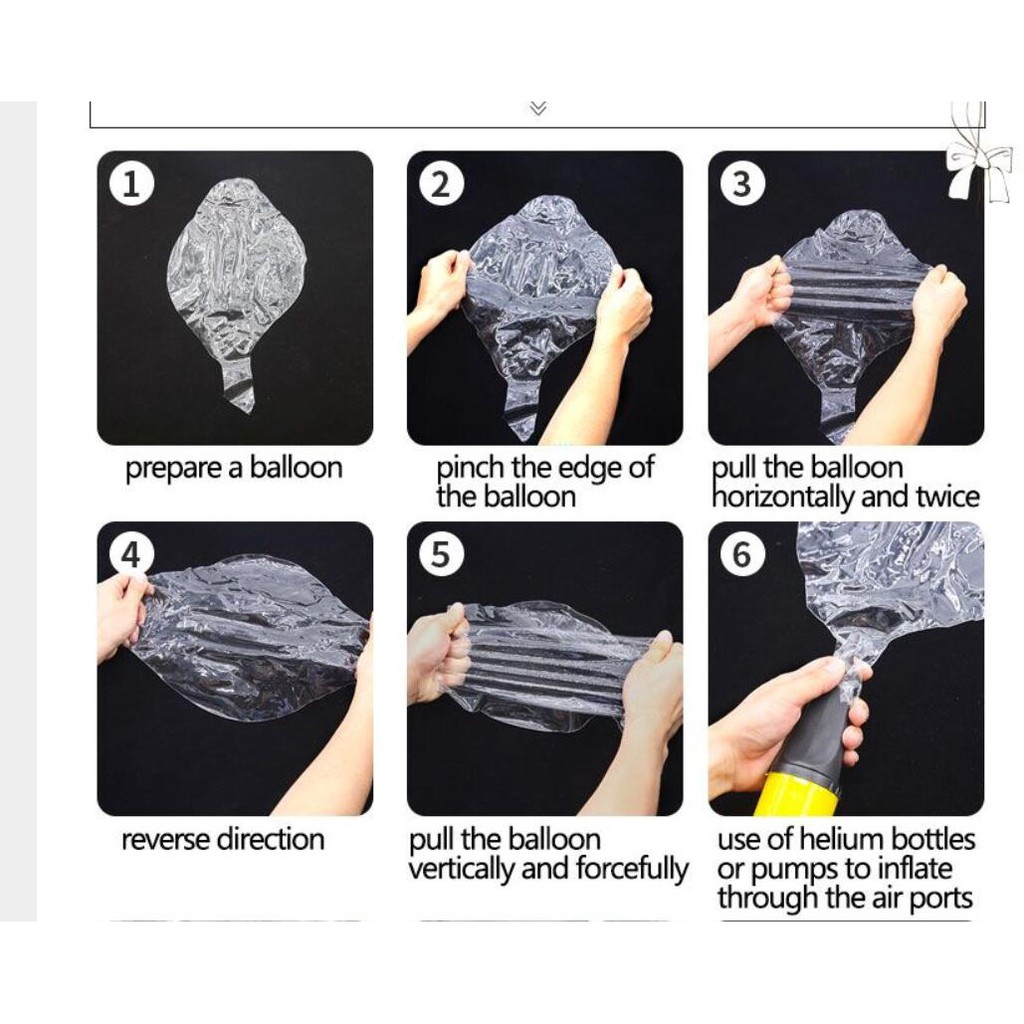 1
prepare a balloon

2
pinch the edge of the balloon

3
pull the balloon horizontally and twice

4
reverse direction

5
pull the balloon vertically and forcefully

6
use of helium bottles or pumps to inflate through the air ports