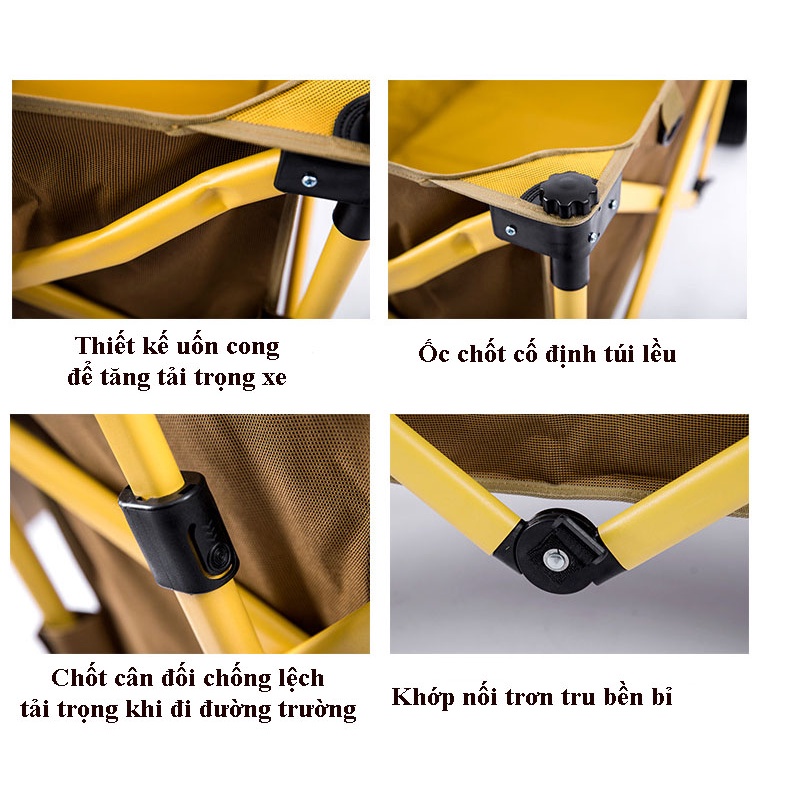 Thiết kế uốn cong để tăng tải trọng xe

Ốc chốt cố định túi lều

Chốt cân đối chống lệch tải trọng khi đi đường trường

Khớp nối trơn tru bền bỉ