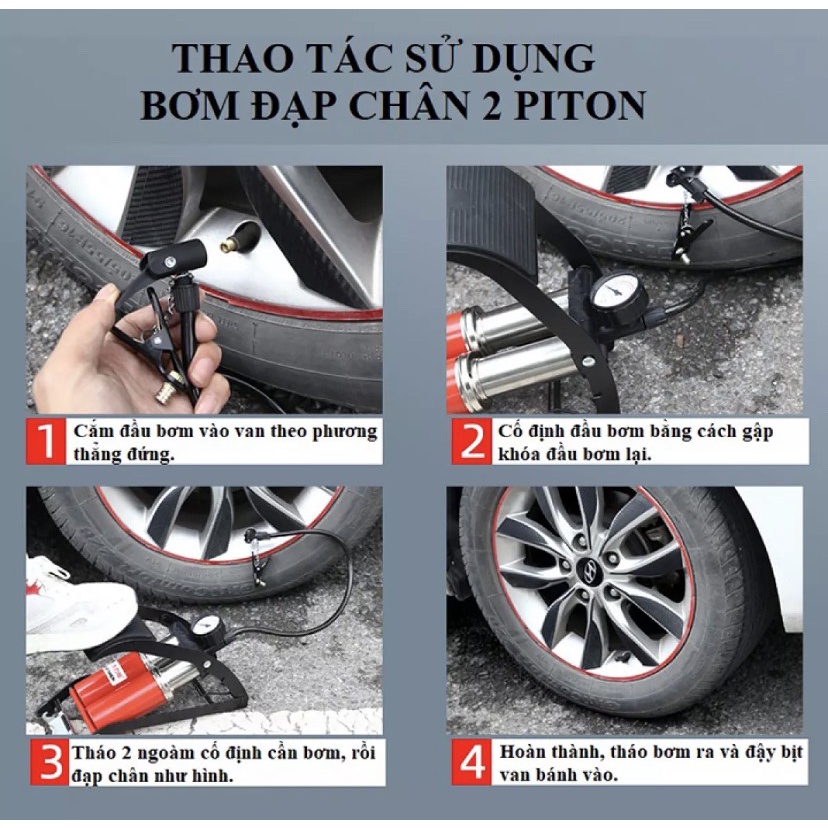 THAO TÁC SỬ DỤNG
BƠM ĐẠP CHÂN 2 PITON

1 Cắm đầu bơm vào van theo phương thẳng đứng.

2 Cố định đầu bơm bằng cách gập khóa đầu bơm lại.

3 Tháo 2 ngoàm cố định cần bơm, rồi đạp chân như hình.

4 Hoàn thành, tháo bơm ra và đậy bịt van bánh vào.