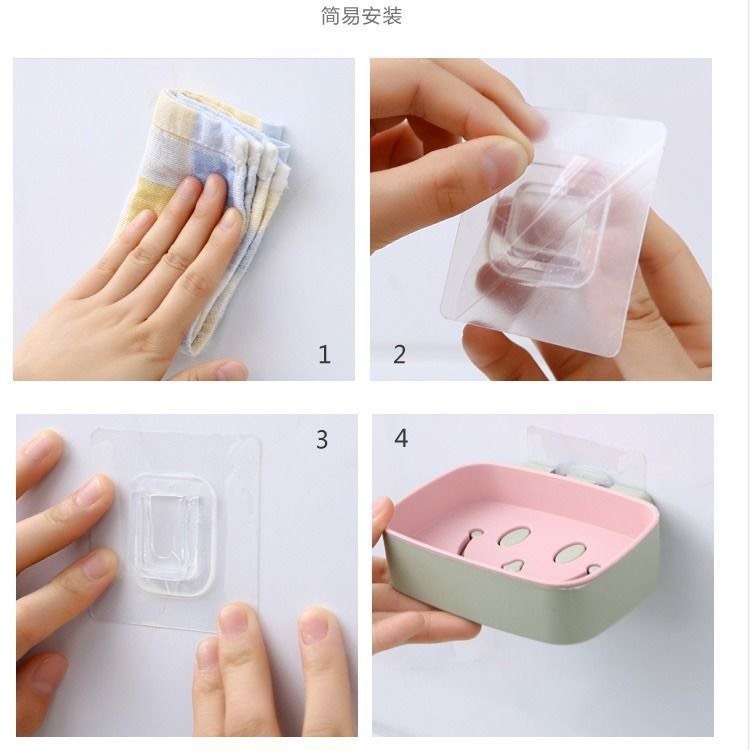 简易安装

1

2

3

4