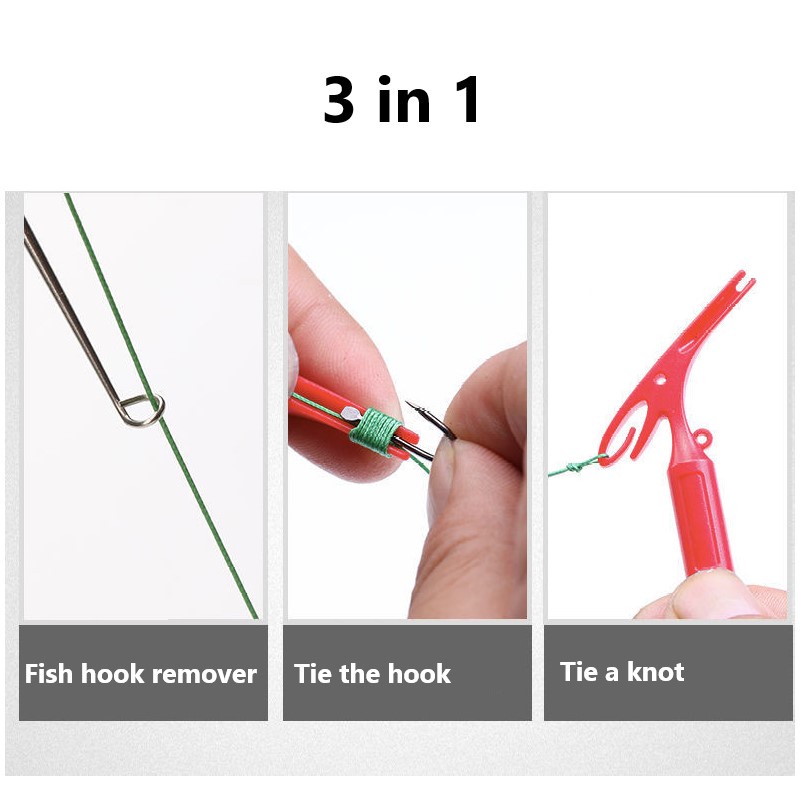 3 in 1

Fish hook remover

Tie the hook

Tie a knot