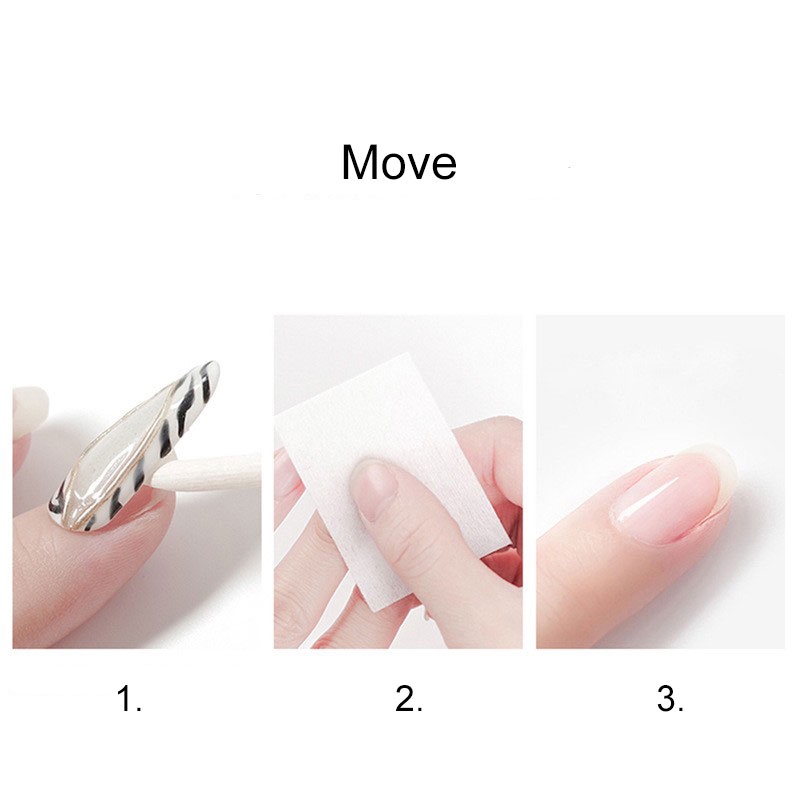 Move

1.

2.

3.