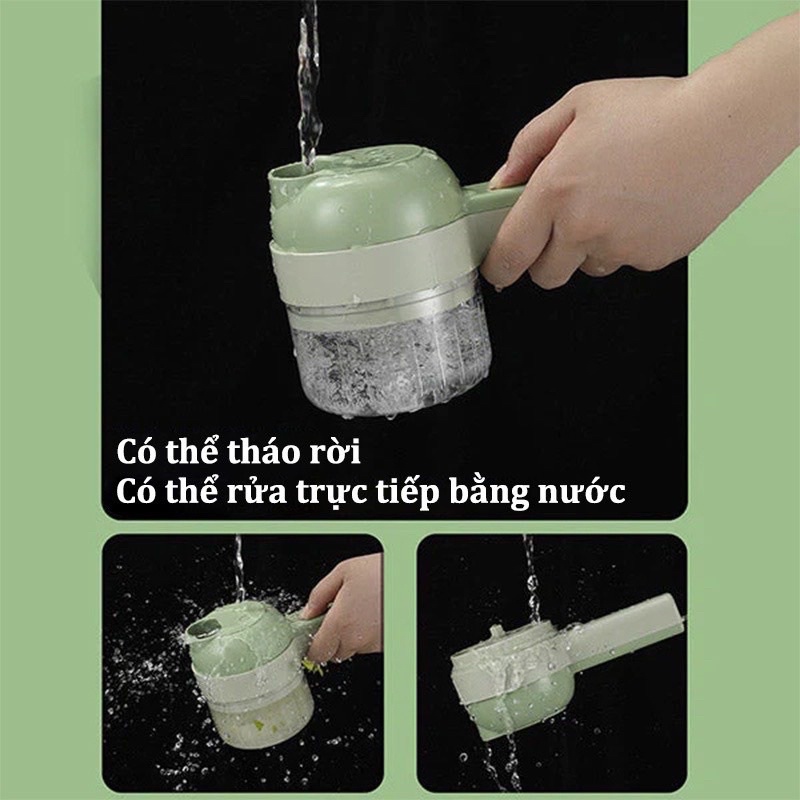 Có thể tháo rời
Có thể rửa trực tiếp bằng nước