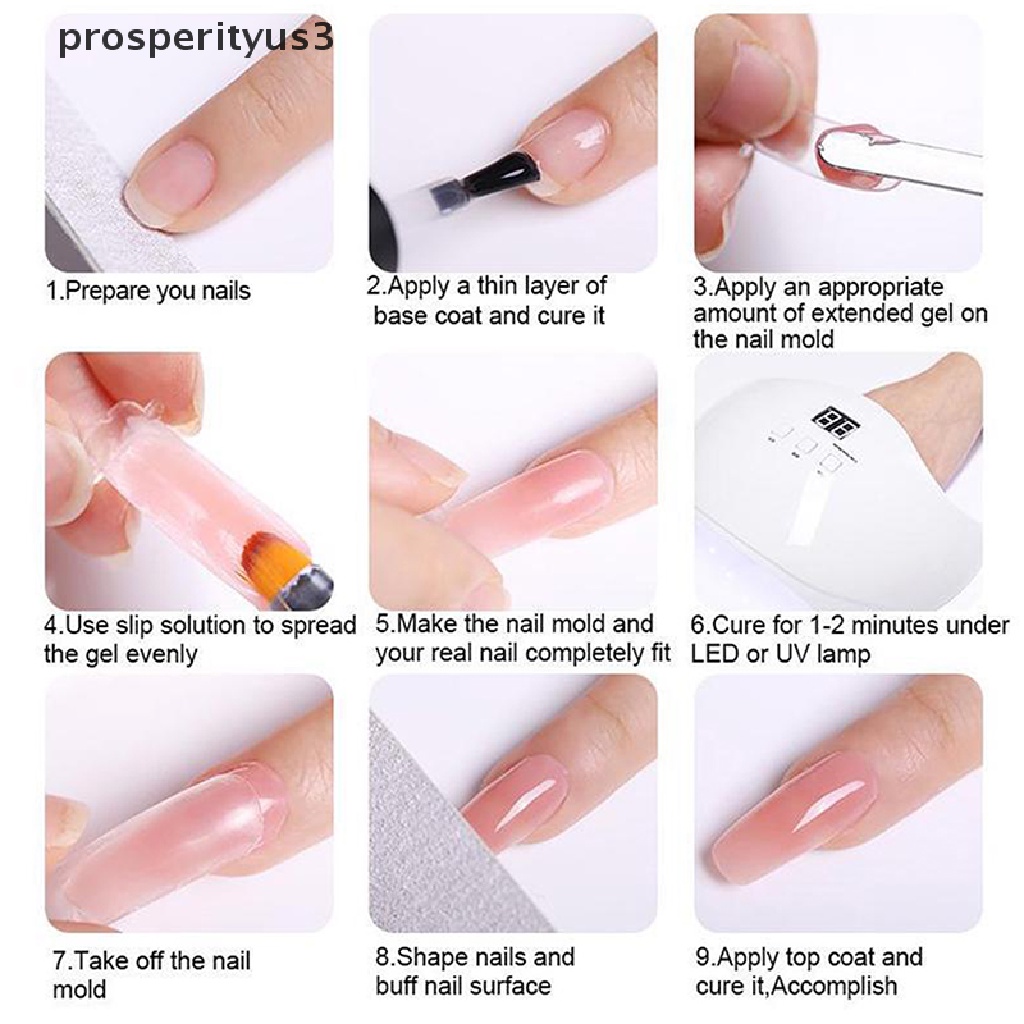 prosperityus3

1.Prepare you nails

2.Apply a thin layer of base coat and cure it

3.Apply an appropriate amount of extended gel on the nail mold

4.Use slip solution to spread the gel evenly

5.Make the nail mold and your real nail completely fit

6.Cure for 1-2 minutes under LED or UV lamp

7.Take off the nail mold

8.Shape nails and buff nail surface

9.Apply top coat and cure it,Accomplish